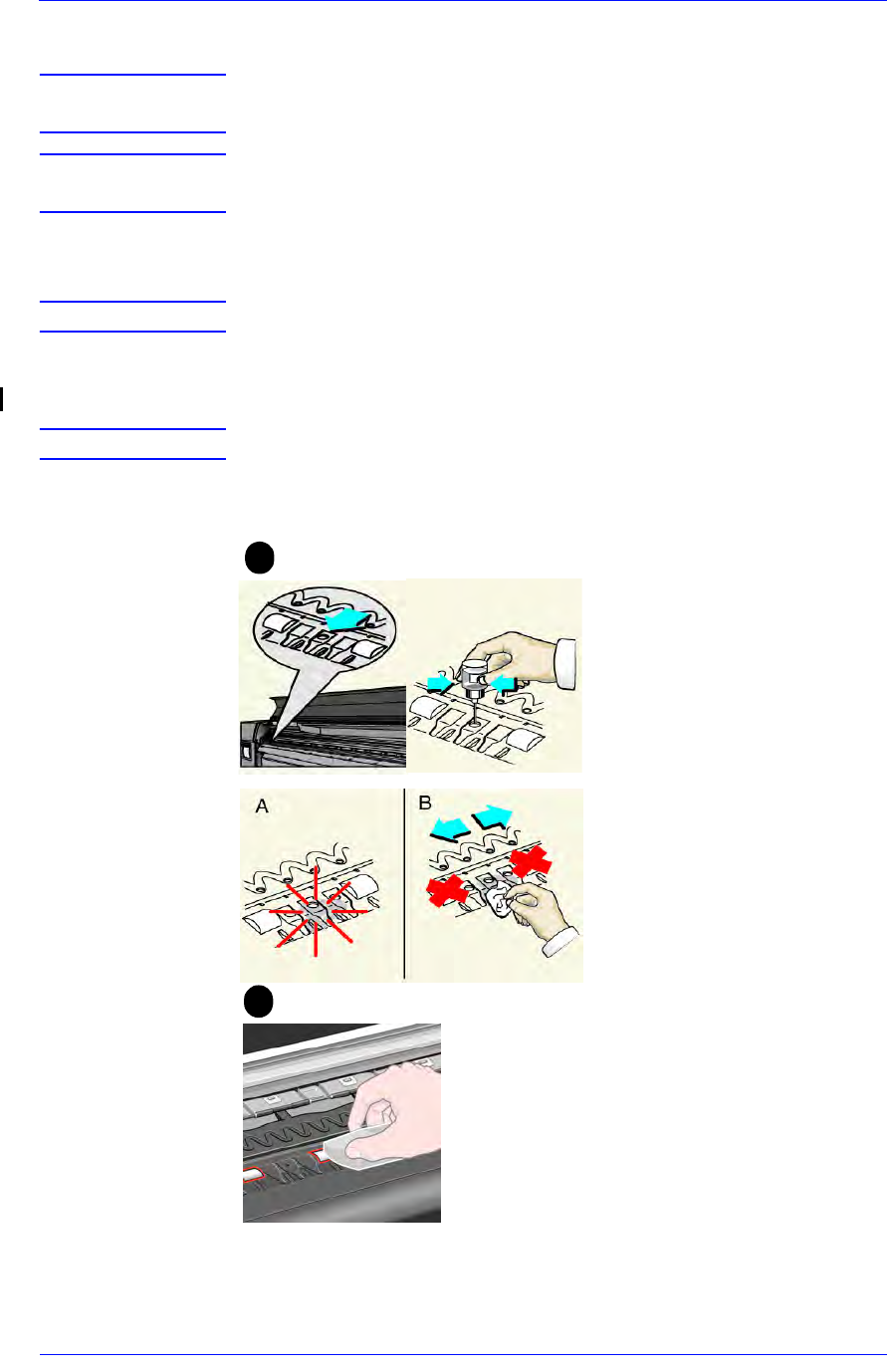 A

B