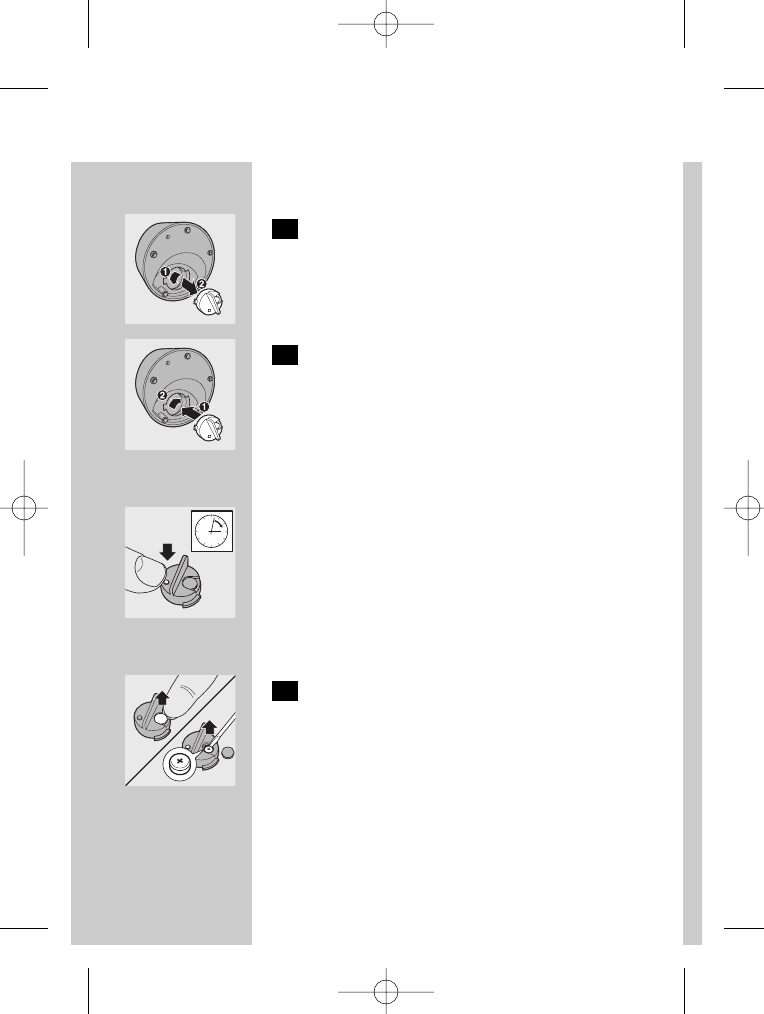 1

2

2

1