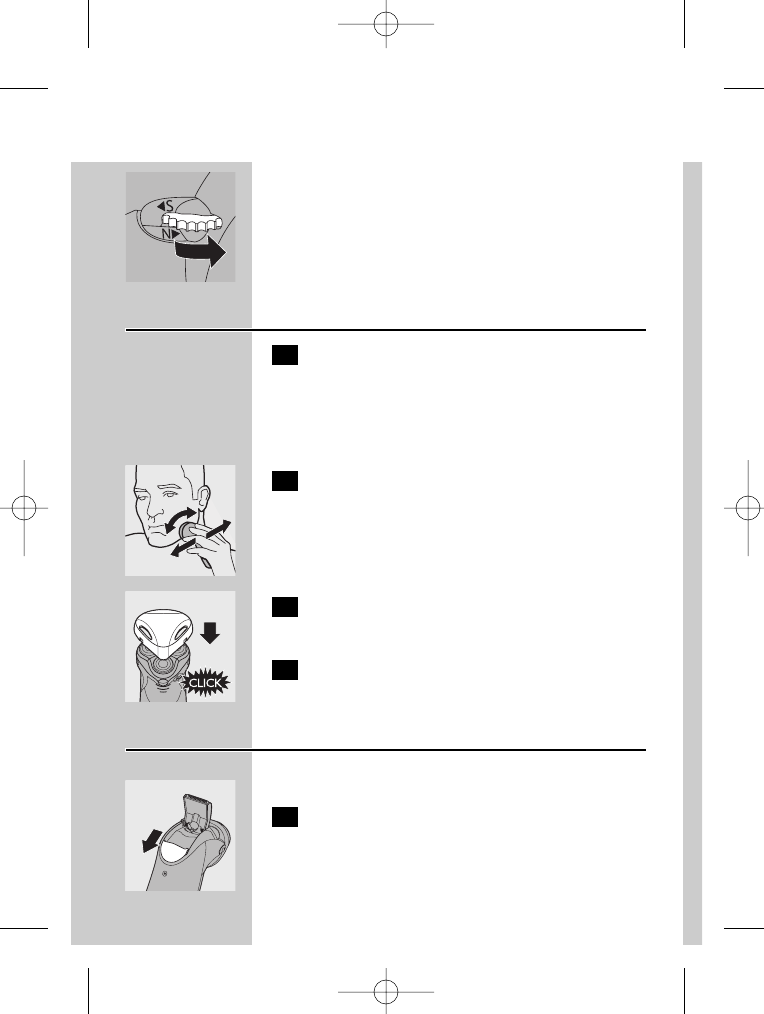 S
N

CLICK