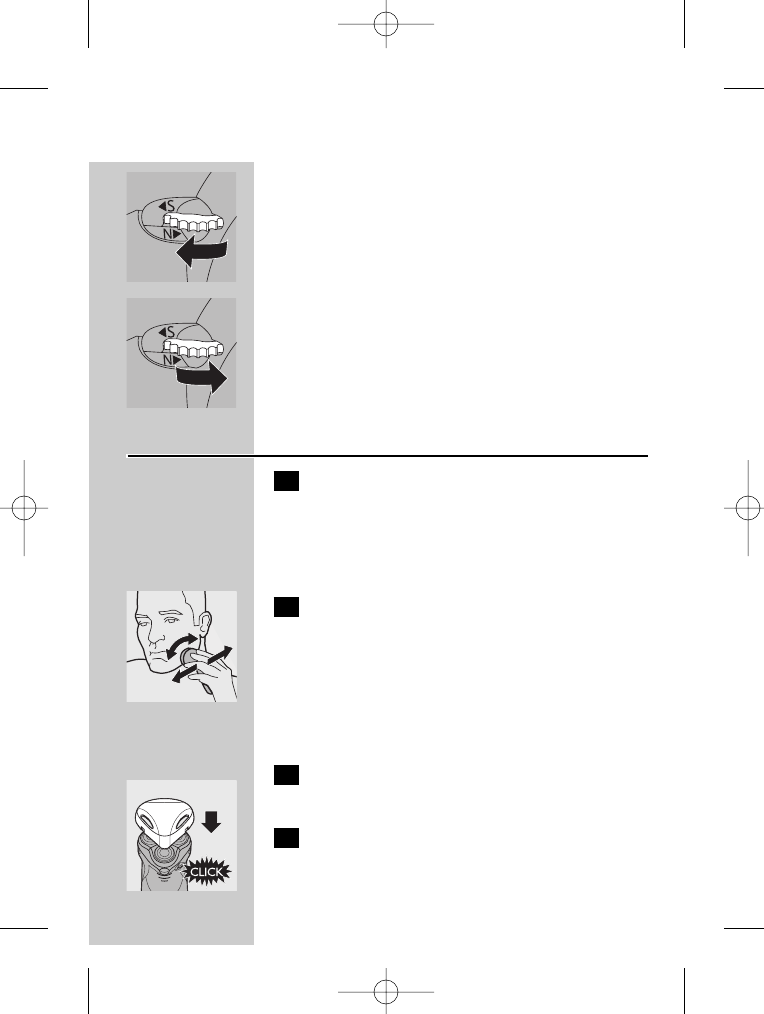 S
N

S
N

CLICK