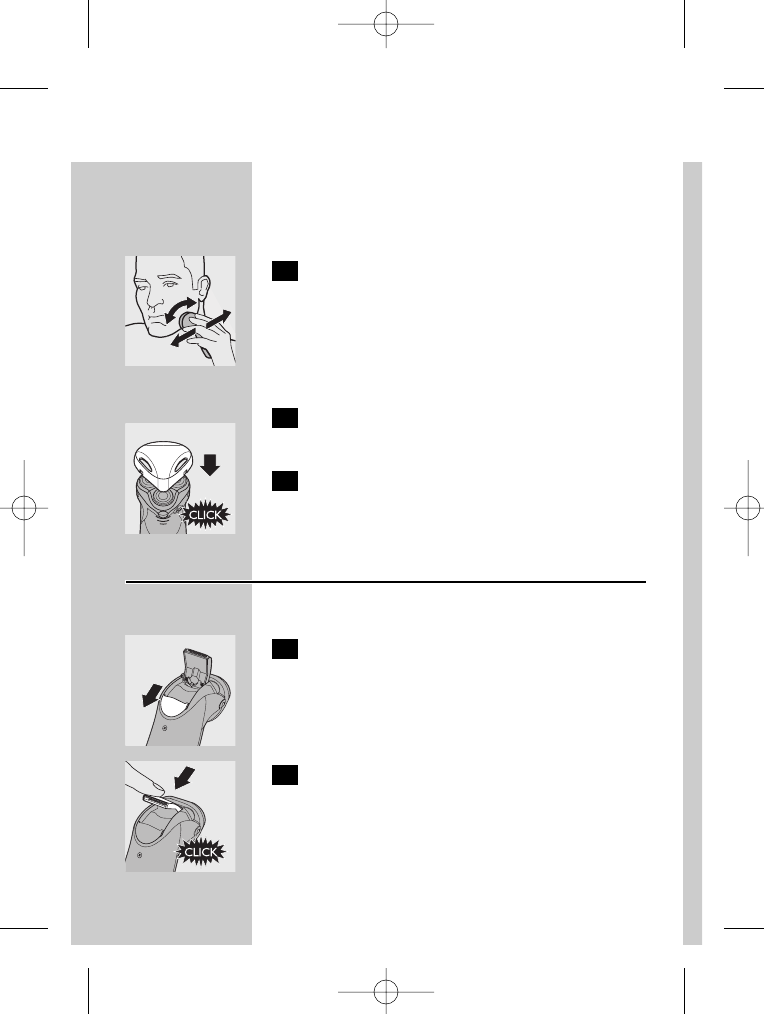 CLICK

CLICK