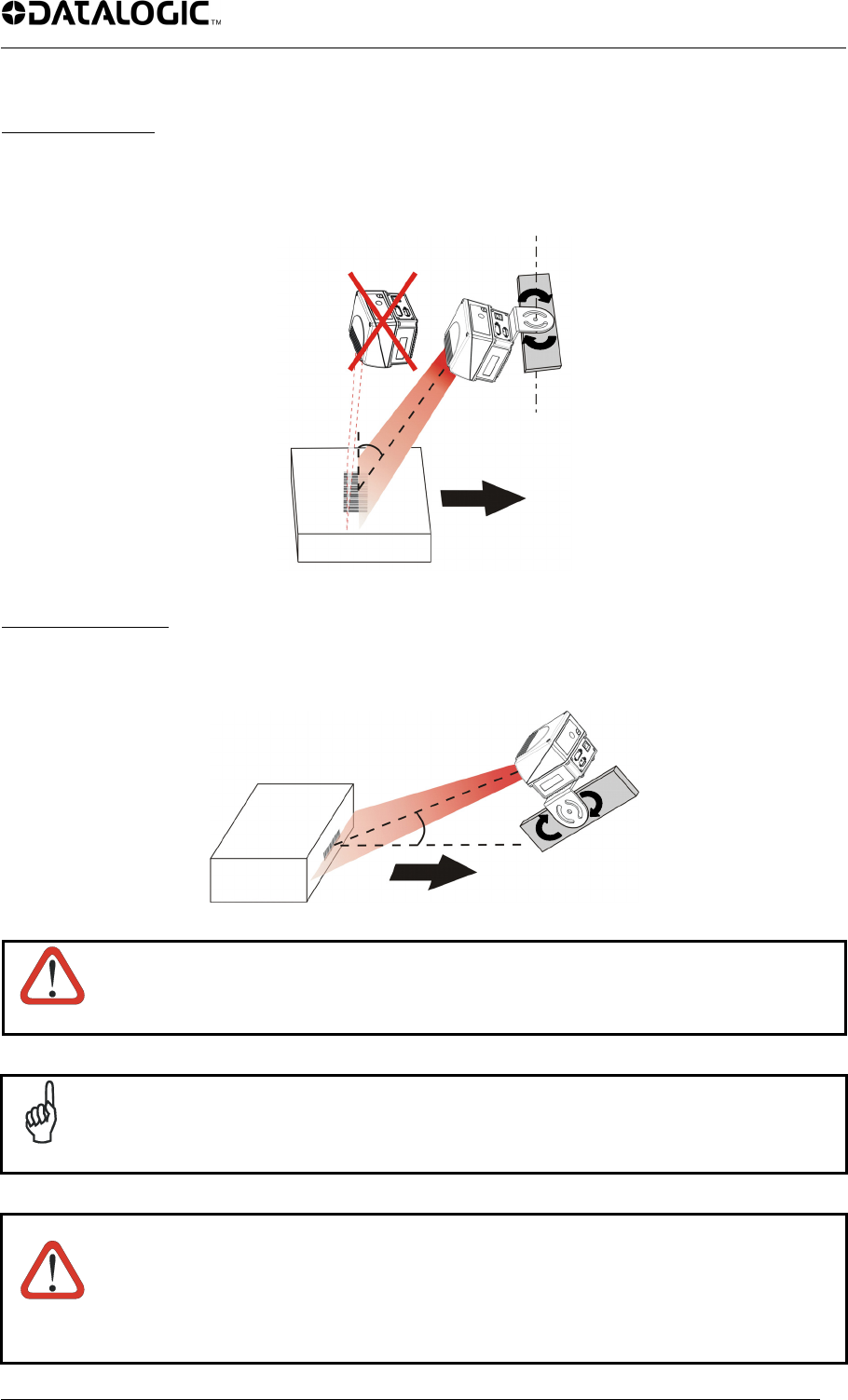 DATALOGIC™