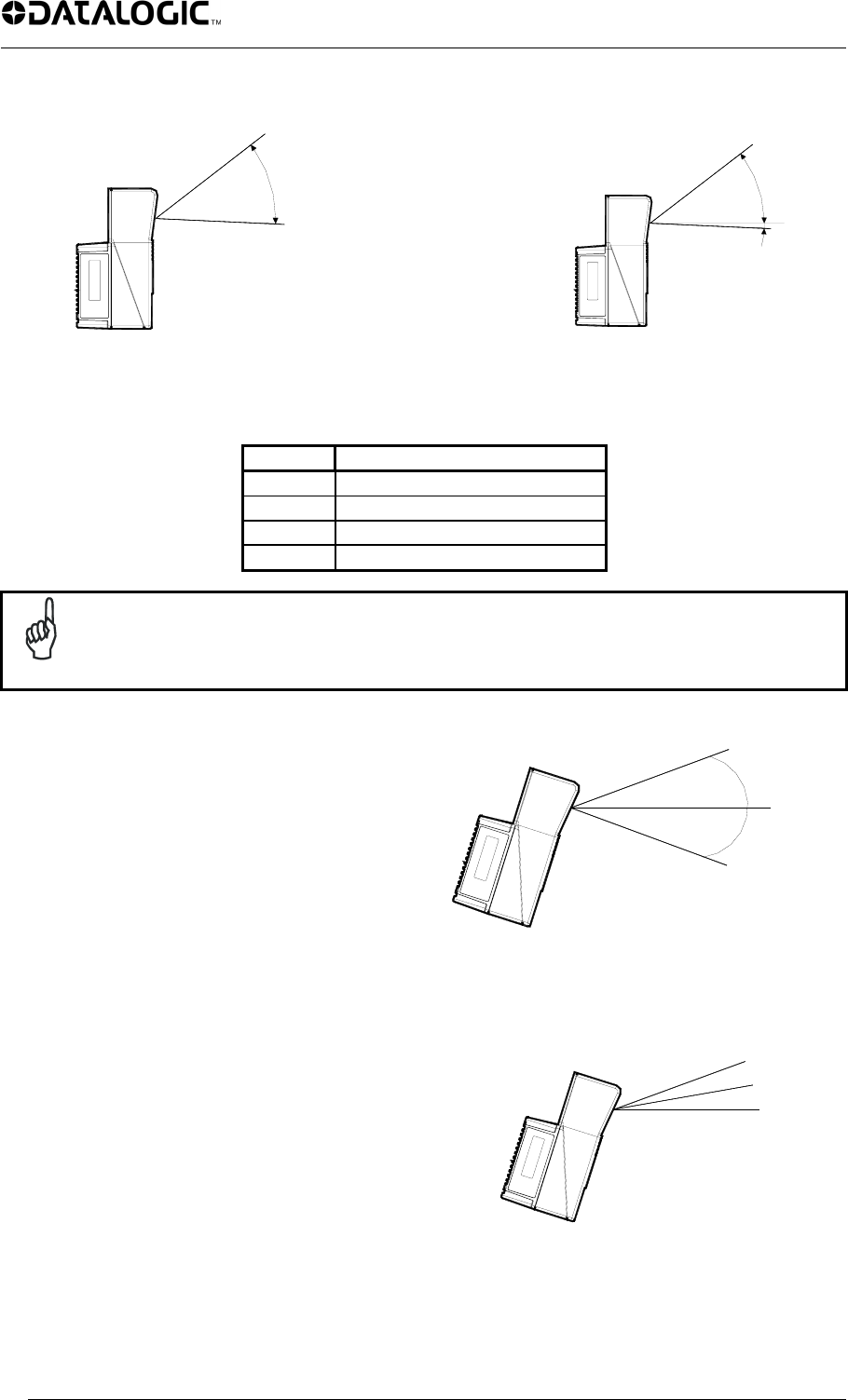 DATALOGIC™