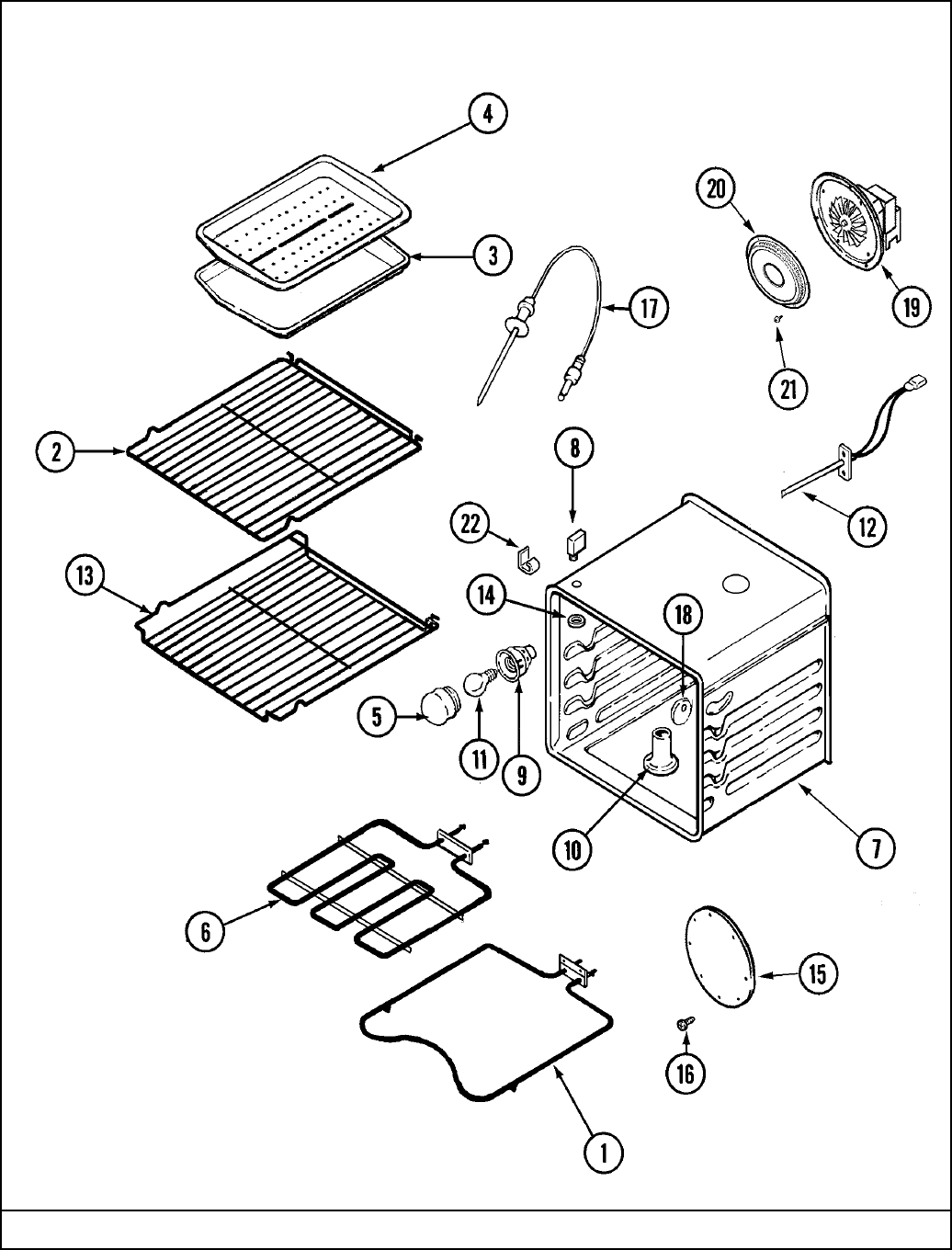 4
3
20
19
17
21
2
8
22
12
13
14
18
5
11
9
10
7
6
15
16
1