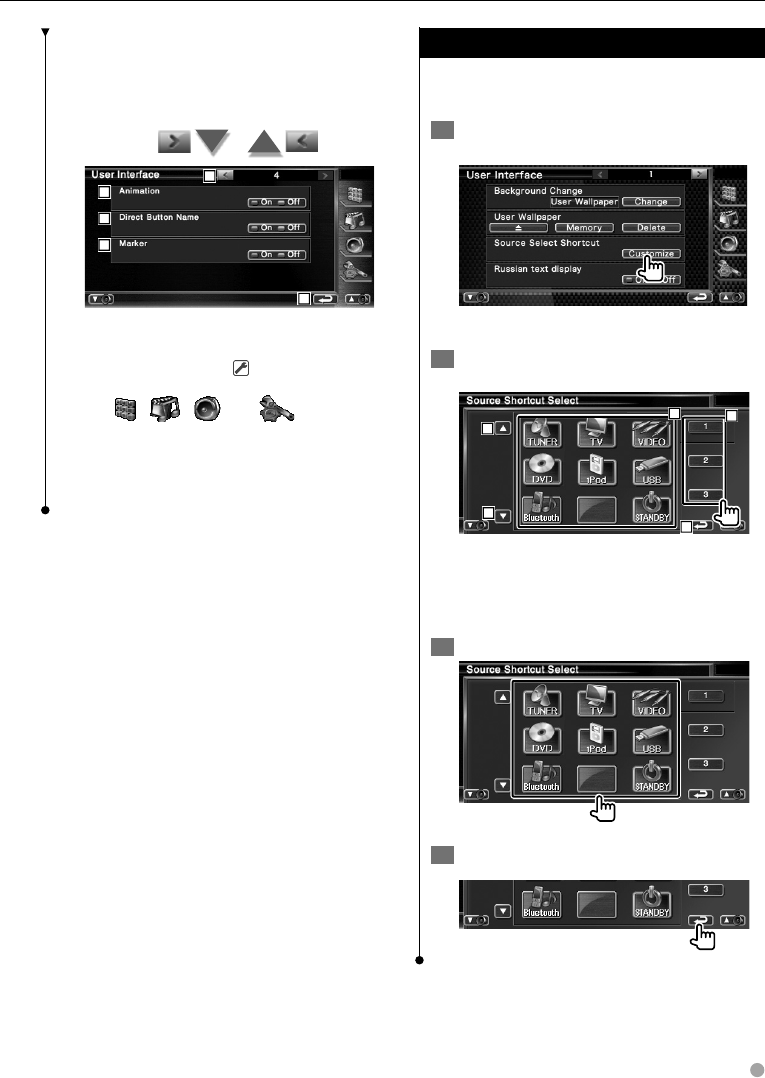 User Interface 4

Animation

On Off

Direct Button Name

On Off

Marker

On Off

User Interface 1

Background Change

User Wallpaper Change

User Wallpaper

Memory Delete

Source Select Shortcut

Customize

Russian text display

Off

Source Shortcut Select

TUNER TV VIDEO

DVD iPod USB

Bluetooth STANDBY

1

2

3

Source Shortcut Select

TUNER TV VIDEO

DVD iPod USB

Bluetooth STANDBY

1

2

3

Bluetooth STANDBY

3