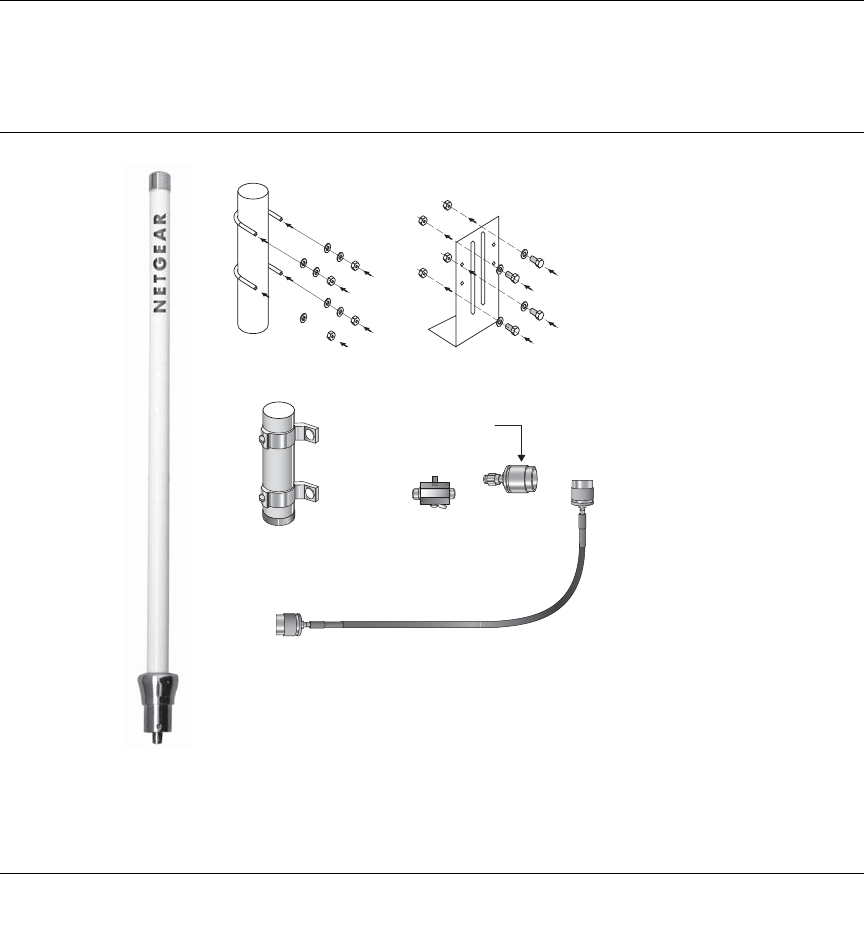 NETGEAR