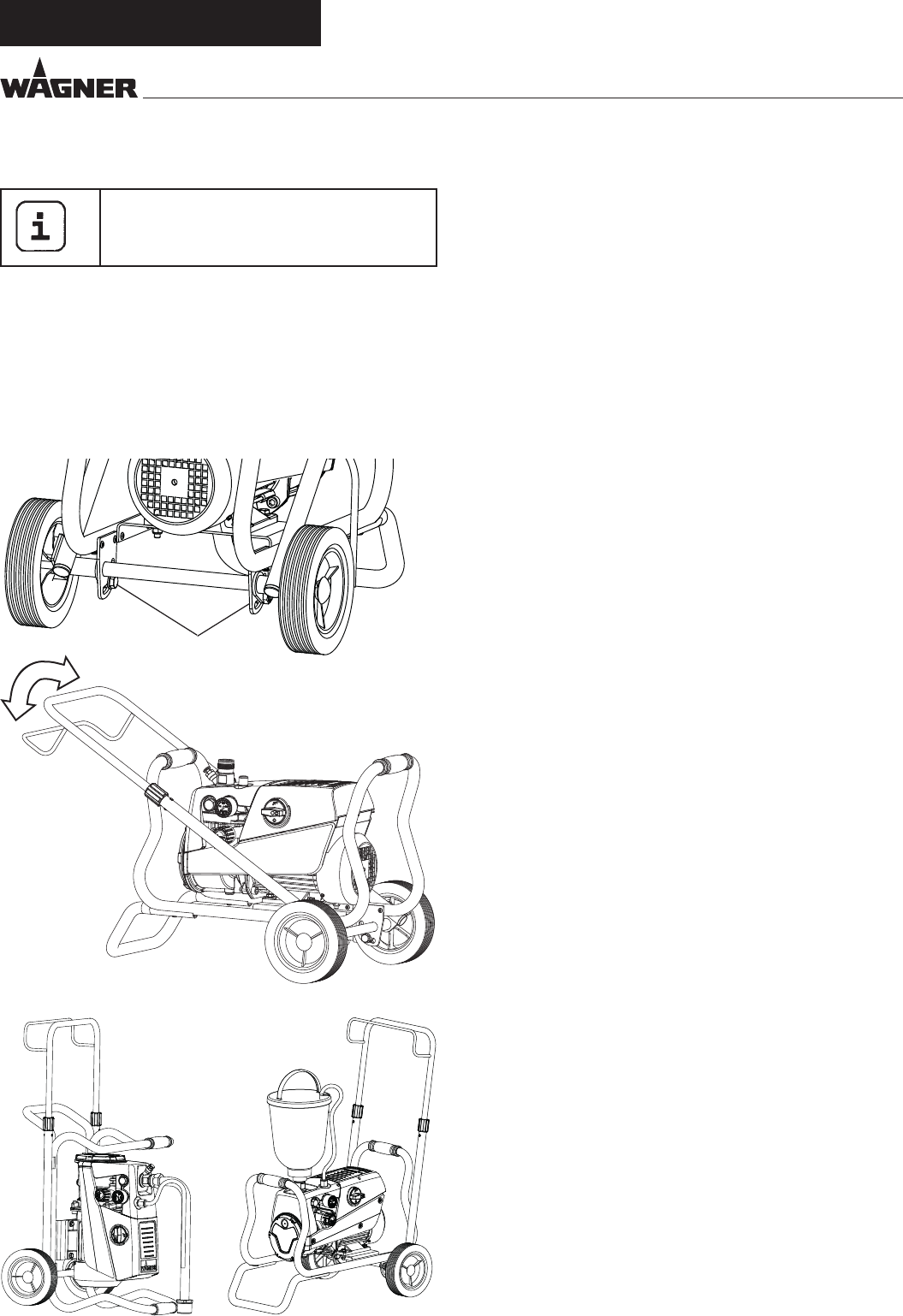 WAGNER

i