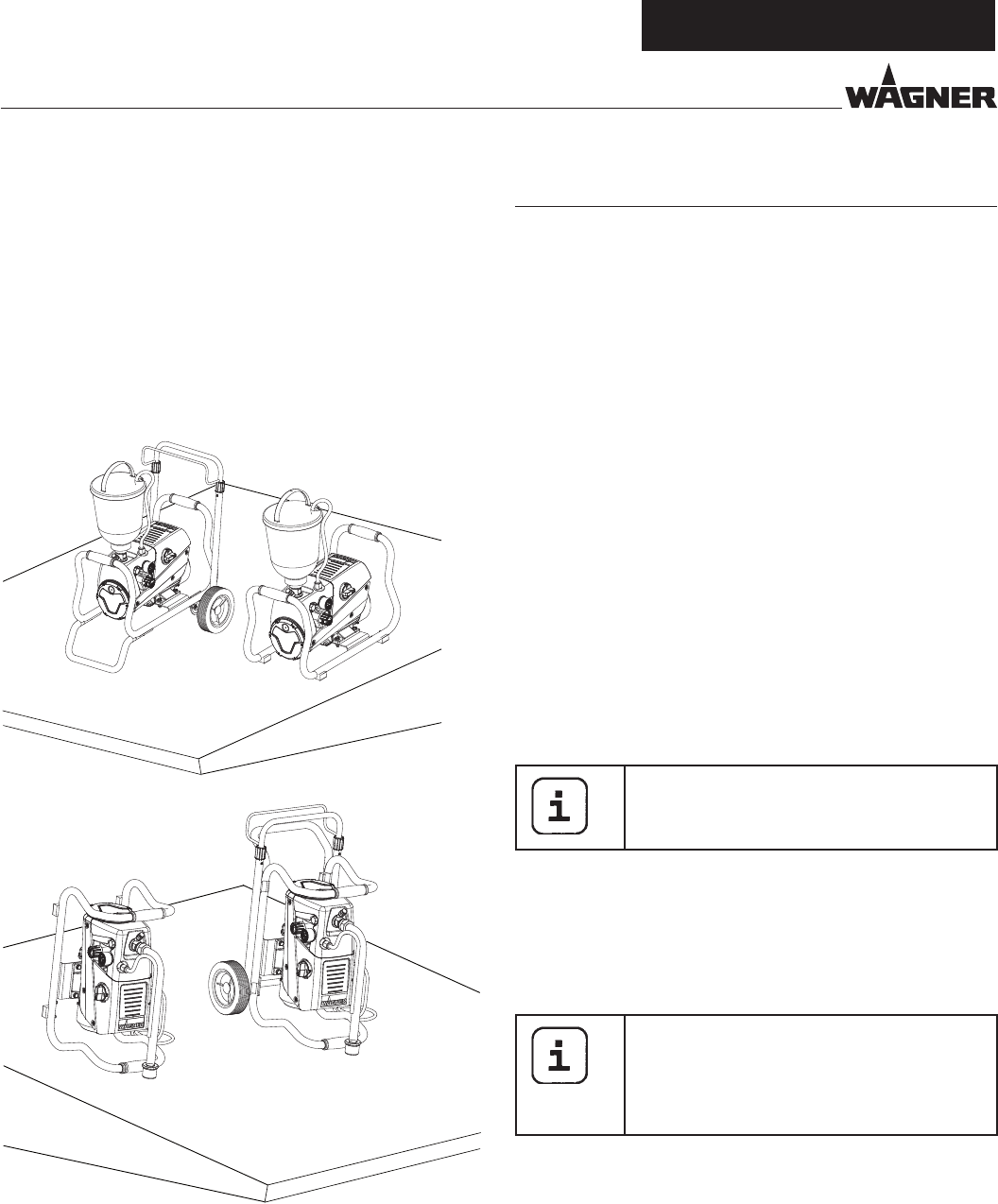 WAGNER

i

i