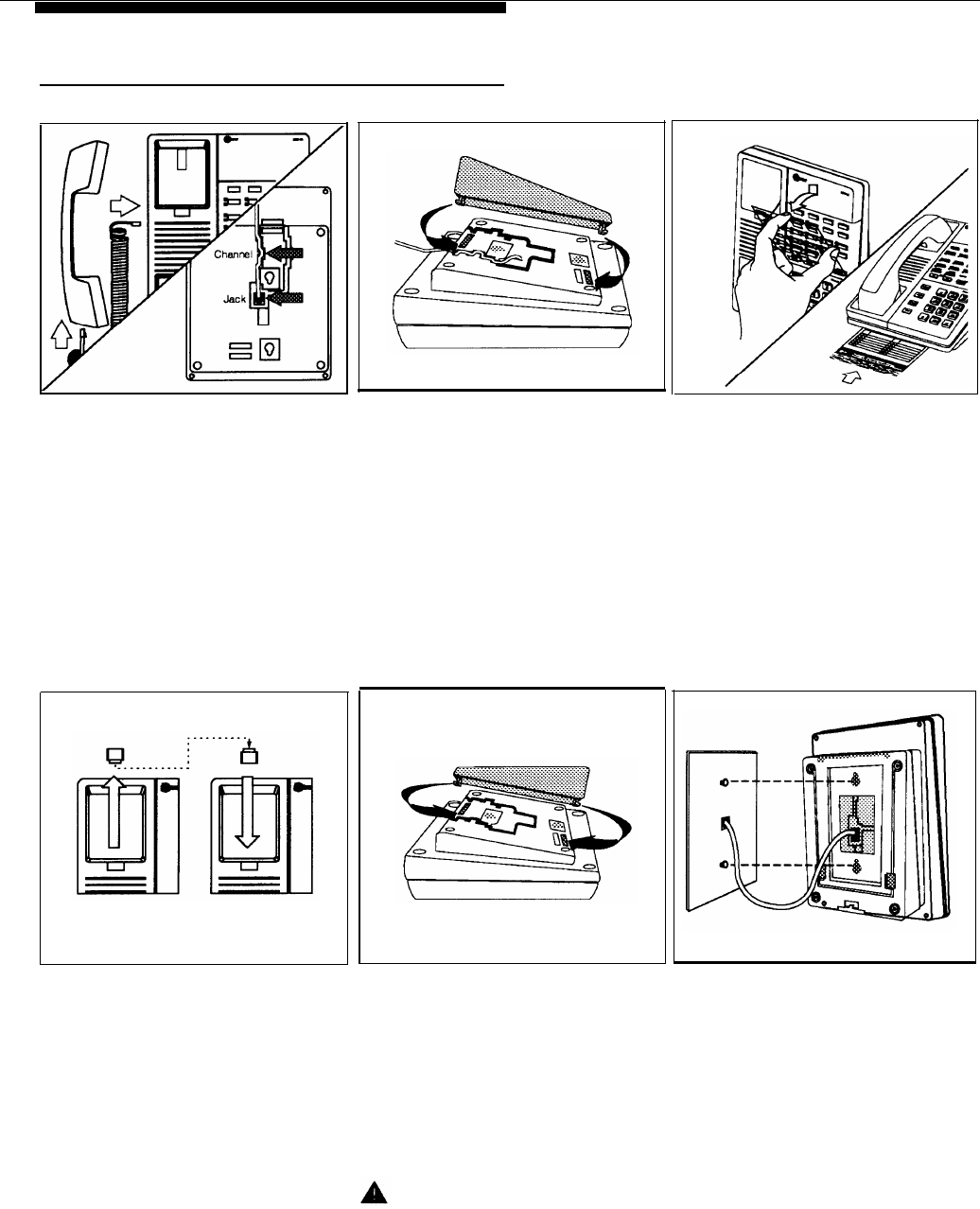 Channel

Jack