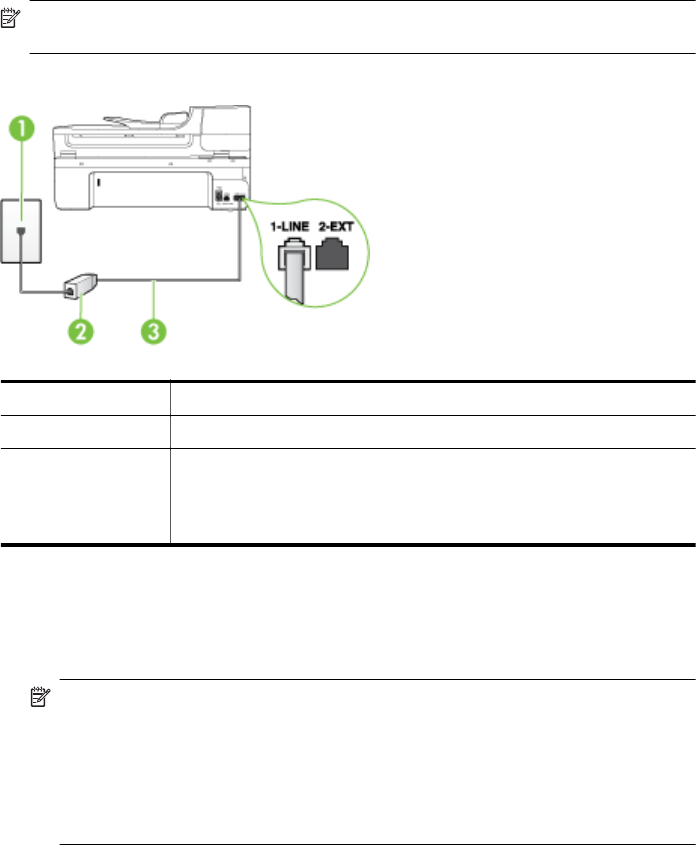 1

2

3

1-LINE

2-EXT