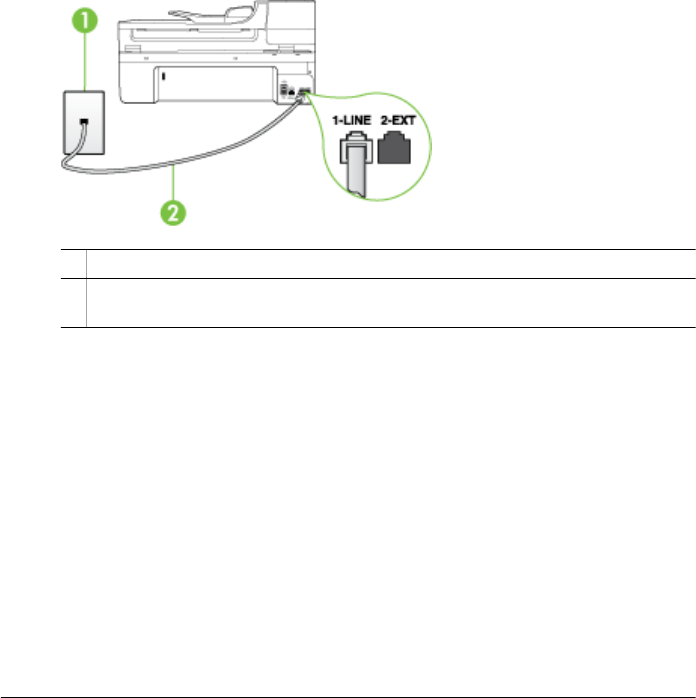 1

1-LINE 2-EXT

2