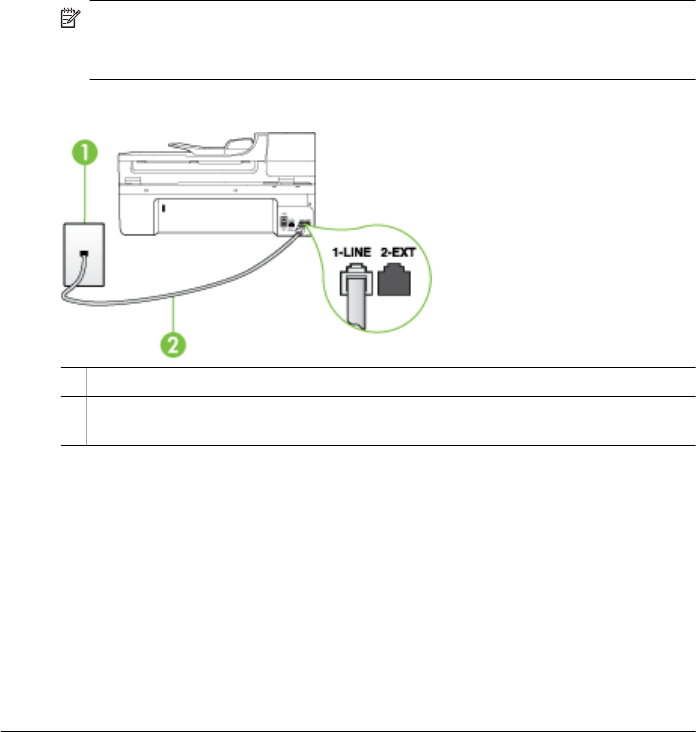 1

2

1-LINE

2-EXT