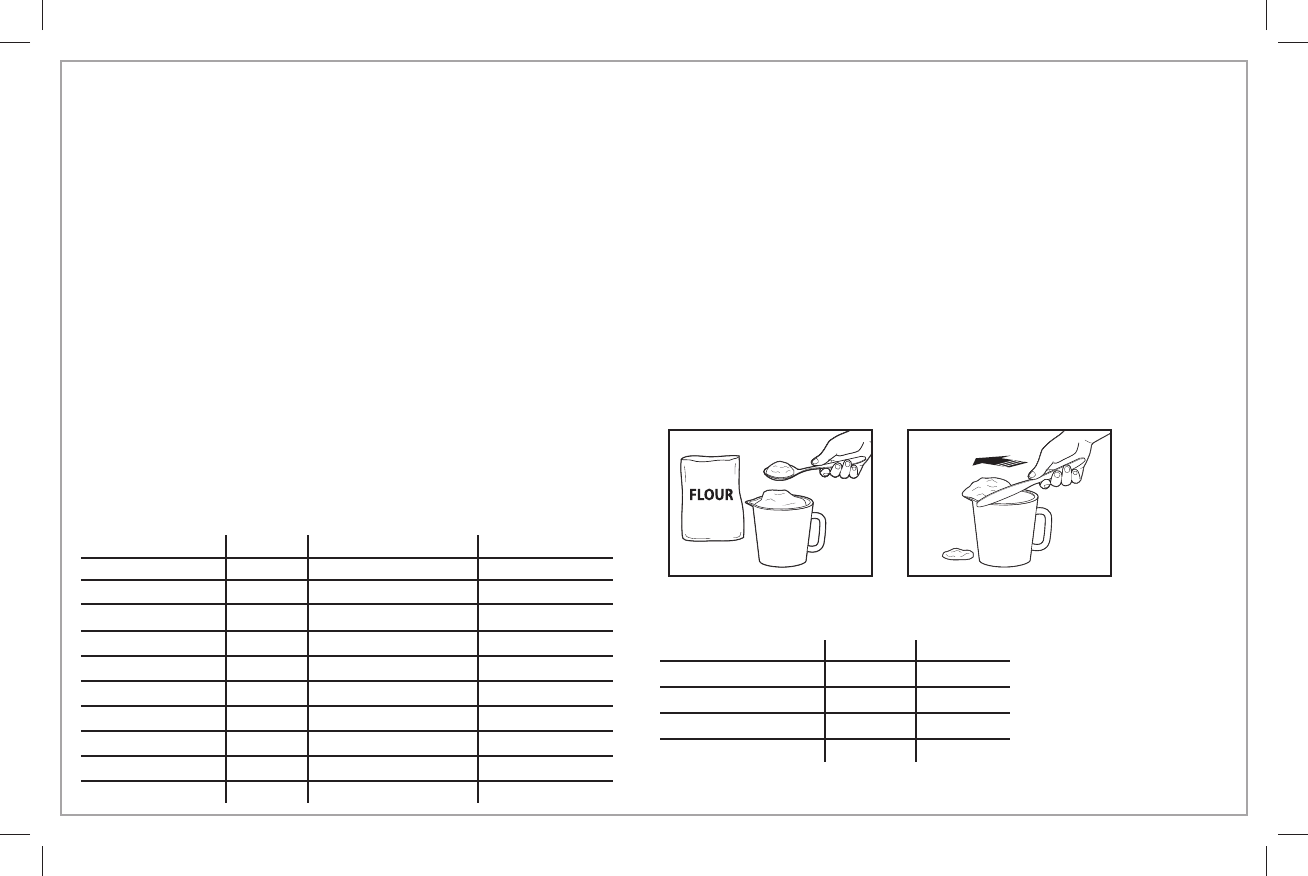 FLOUR