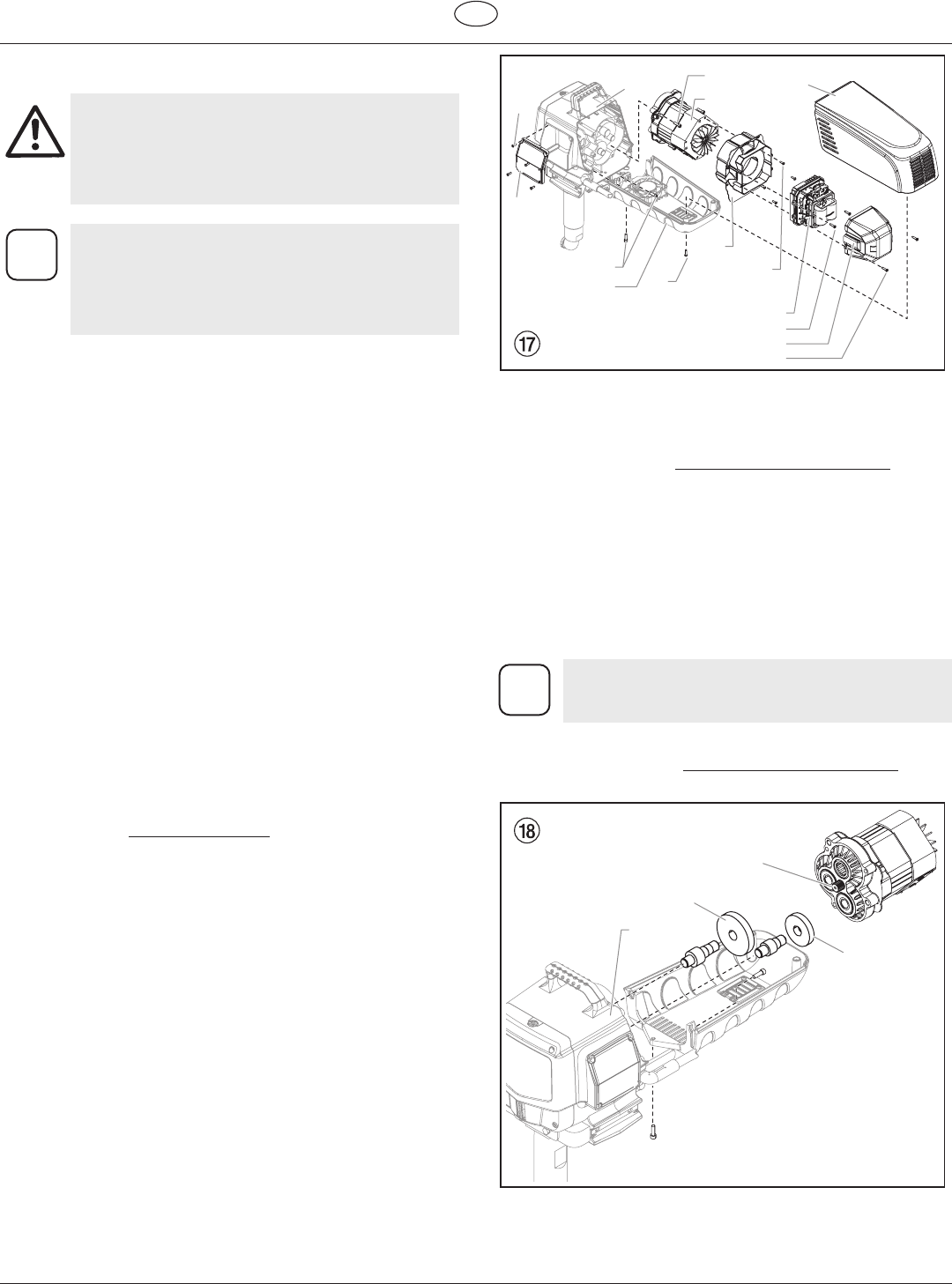 ⑰

⑱