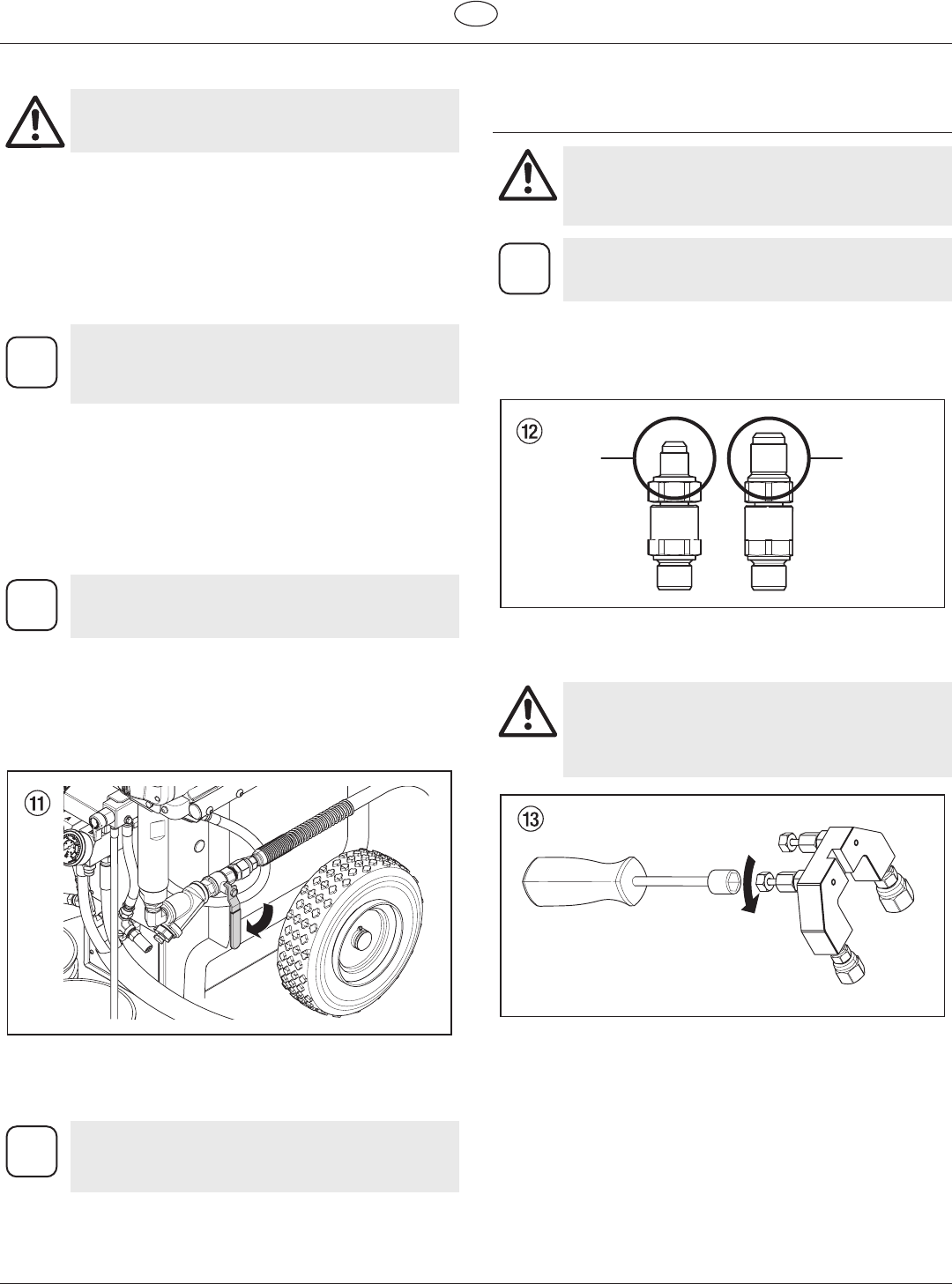 ⑪

⑫

⑬