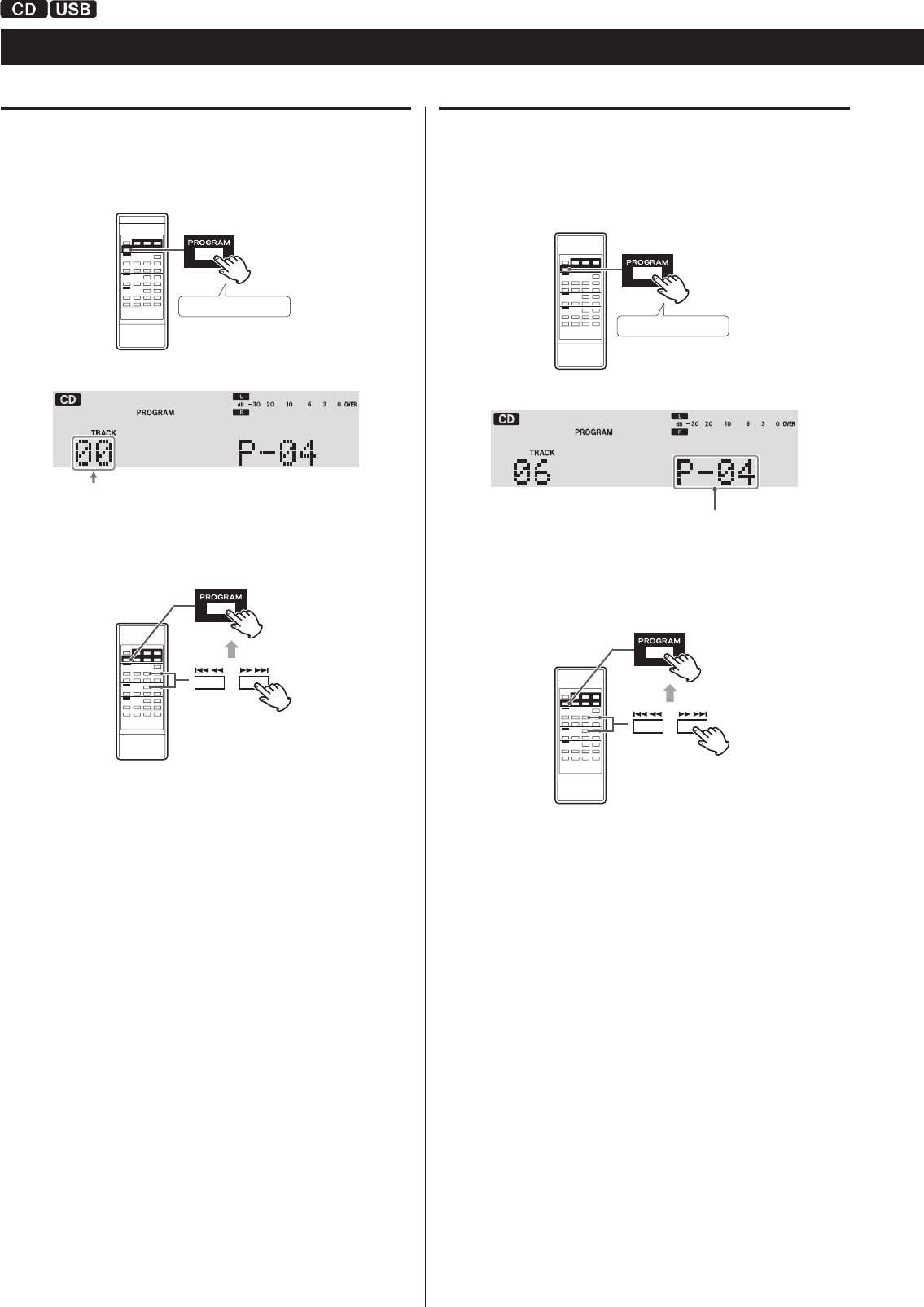 CD USB

PROGRAM

CD
PROGRAM
L
dB −30 20 10 6 3 0 OVER
R
TRACK
00
P-04

PROGRAM

PROGRAM

CD
PROGRAM
L
dB −30 20 10 6 3 0 OVER
R
TRACK
06
P-04

PROGRAM