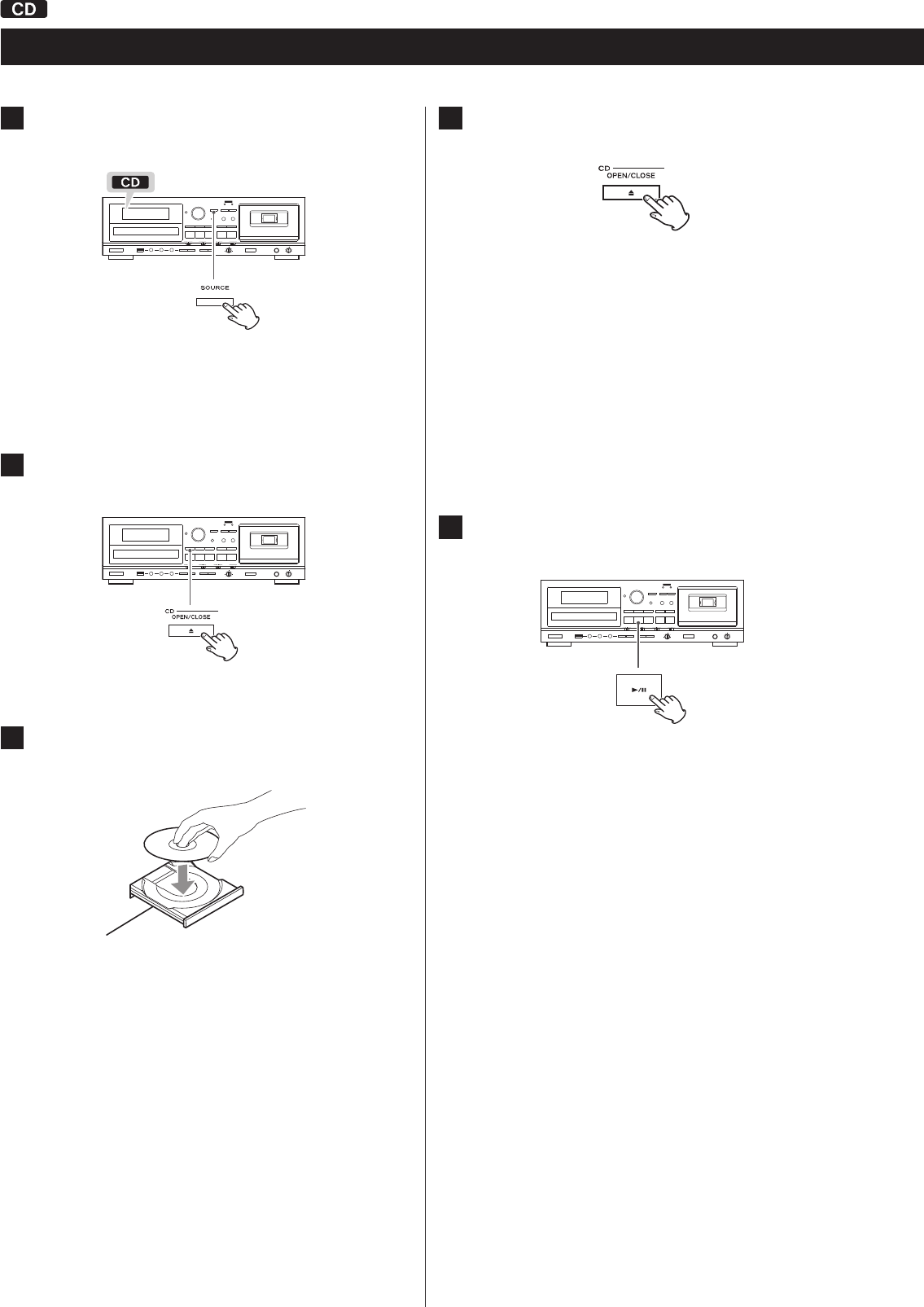 CD

CD

SOURCE

CD
OPEN/CLOSE

CD
OPEN/CLOSE

►/II