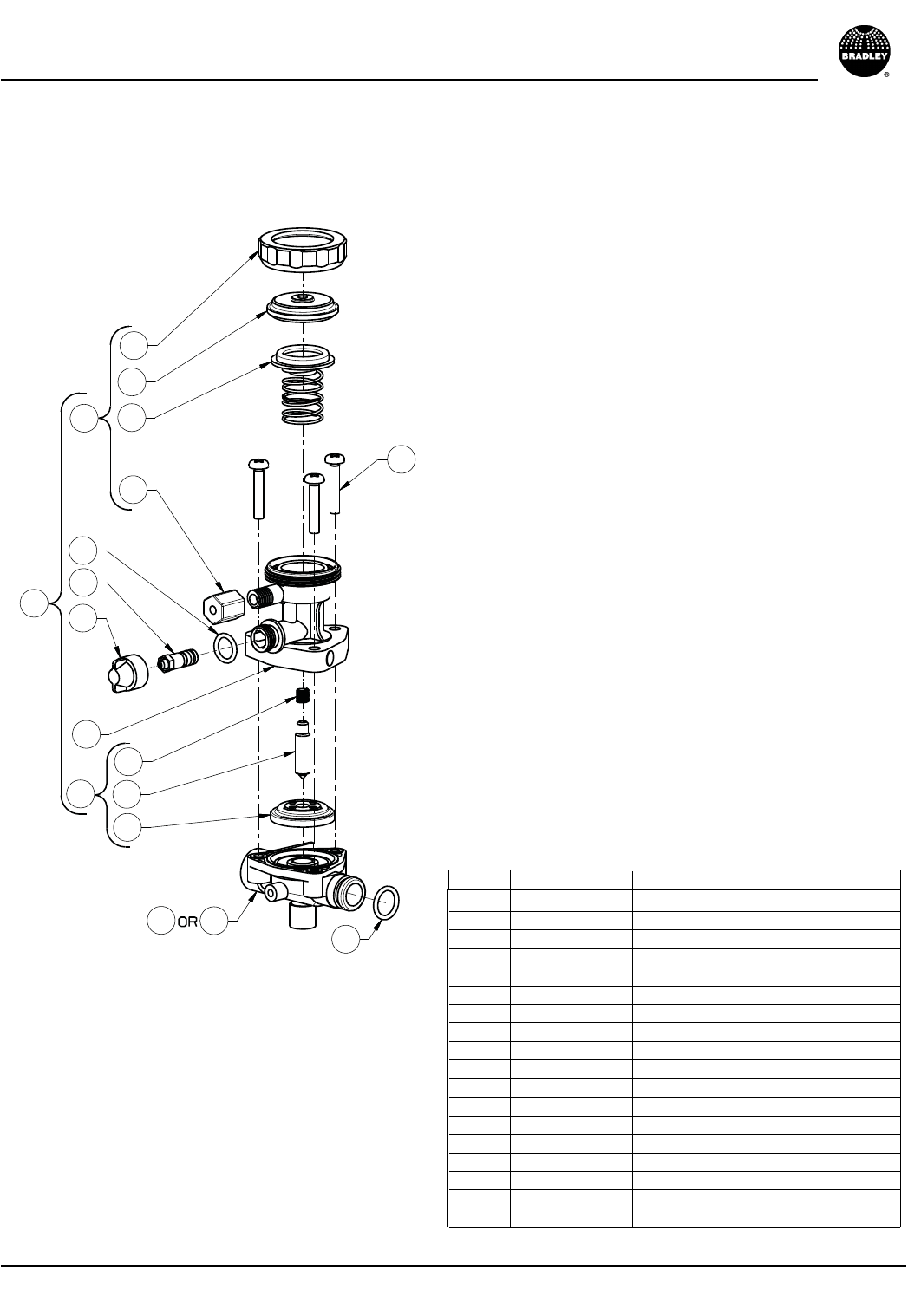 BRADLEY
®

OR