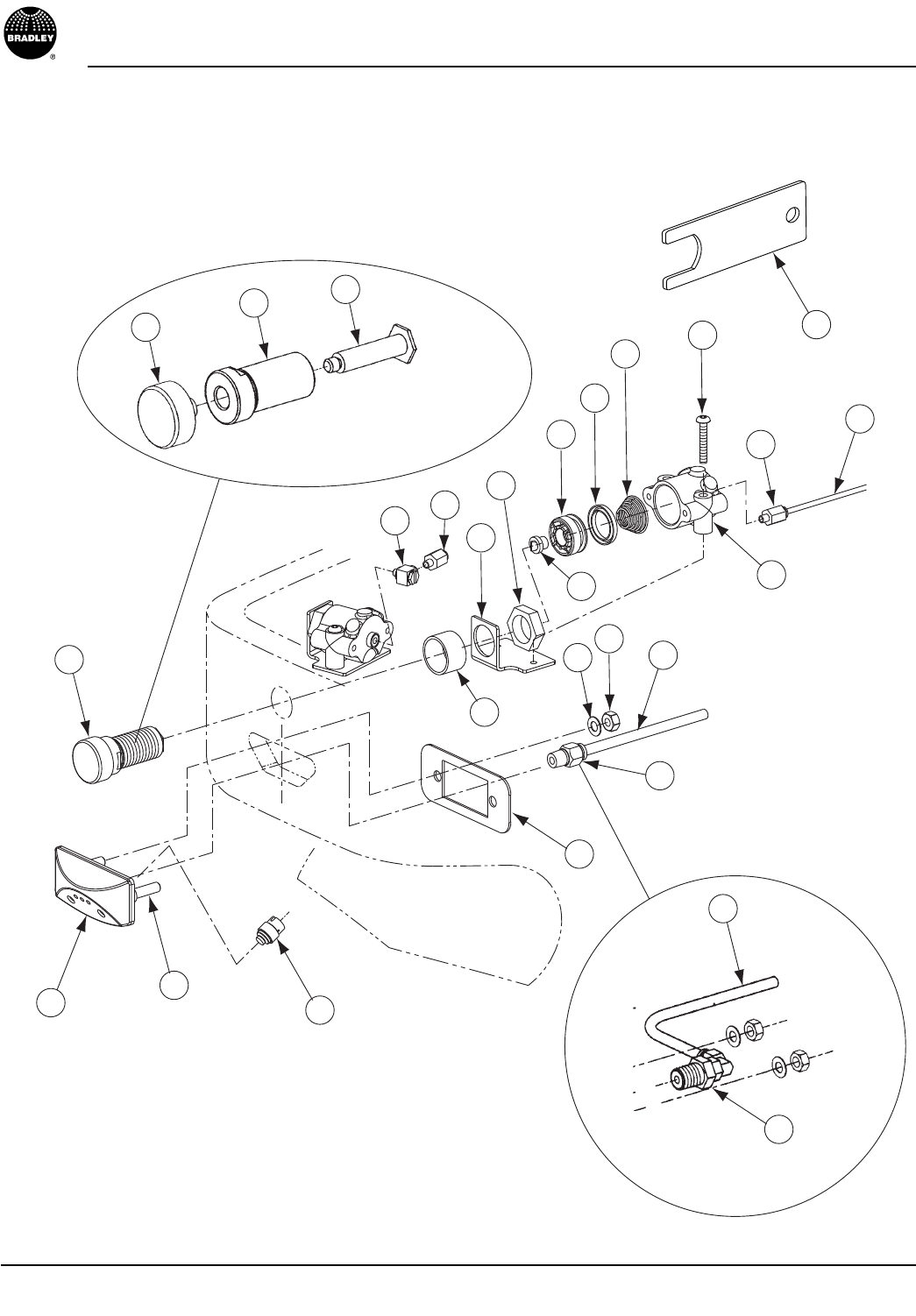 BRADLEY
®