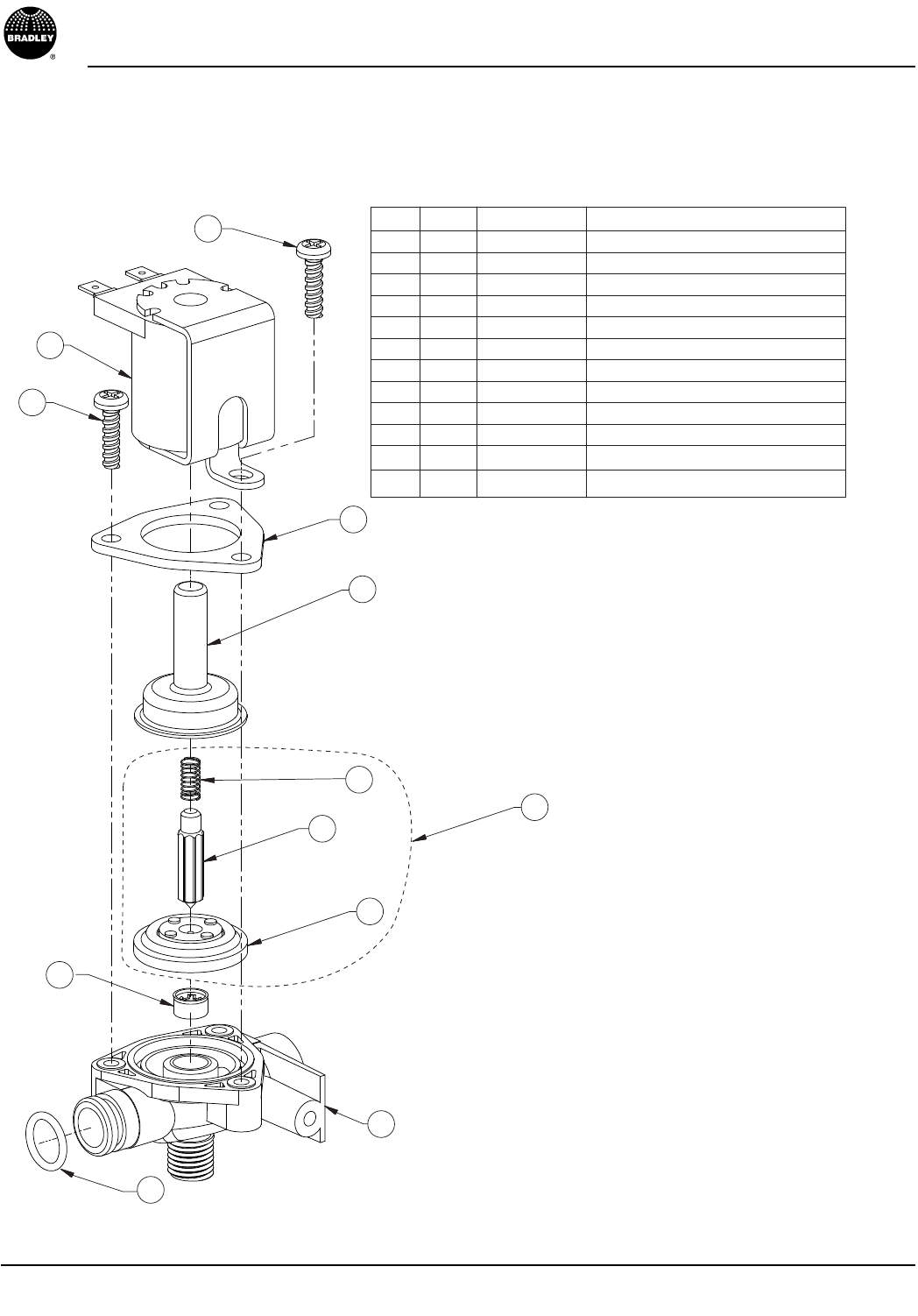 BRADLEY
®