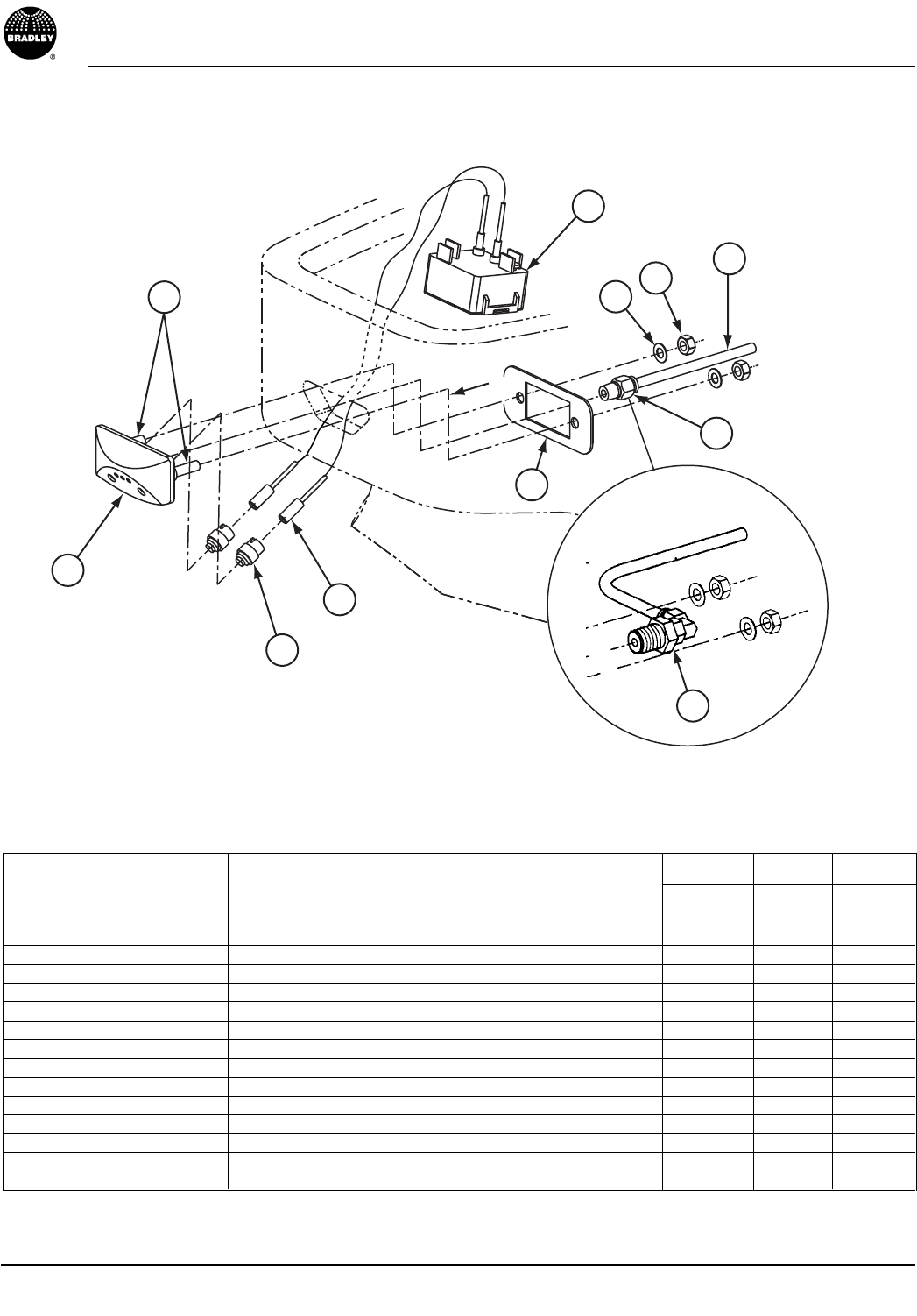 BRADLEY
®