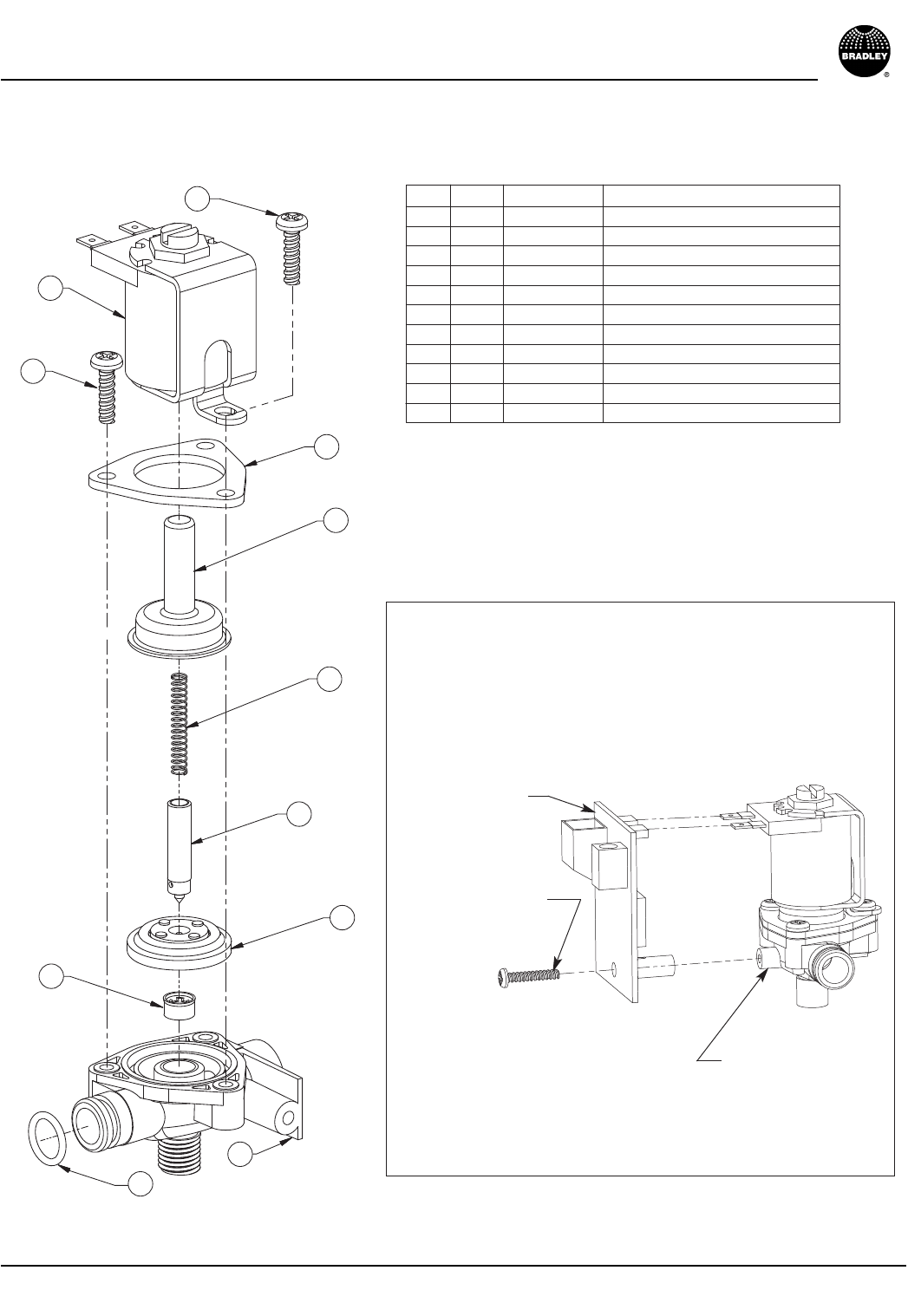 BRADLEY
®