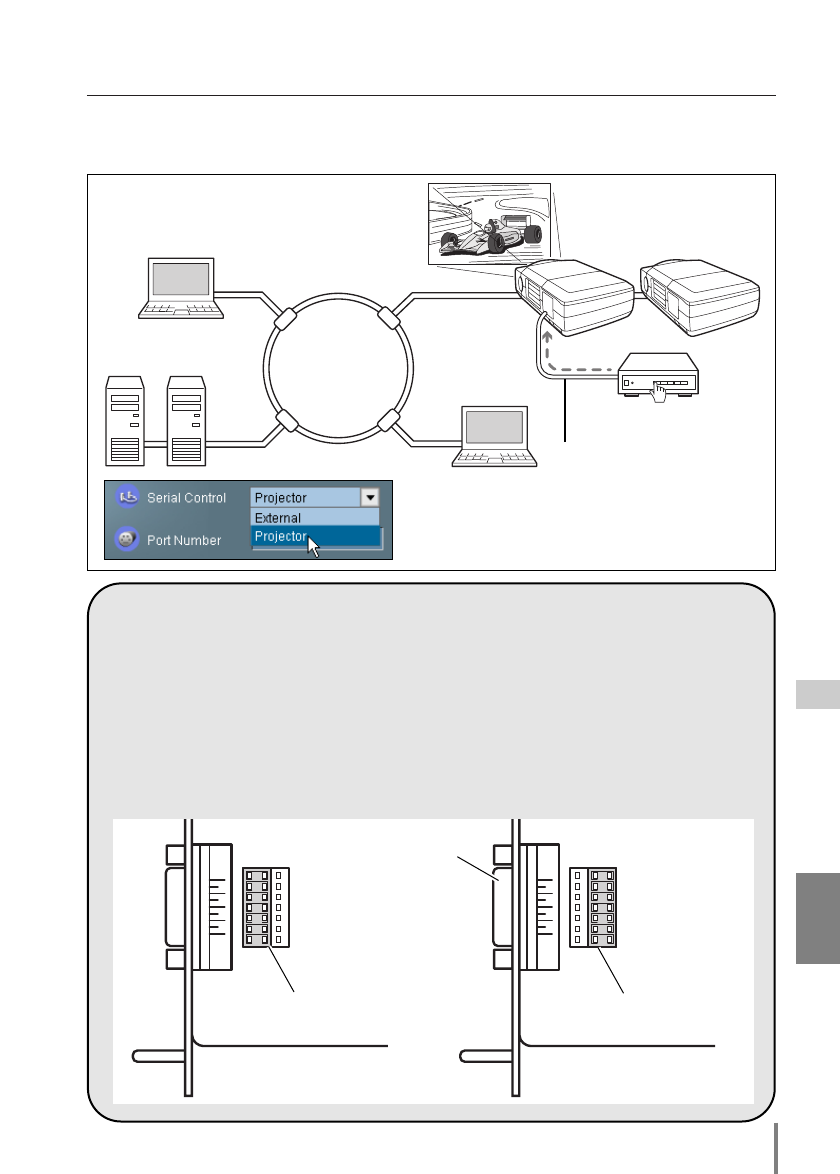 Serial Control
Projector
External
Projector
Port Number