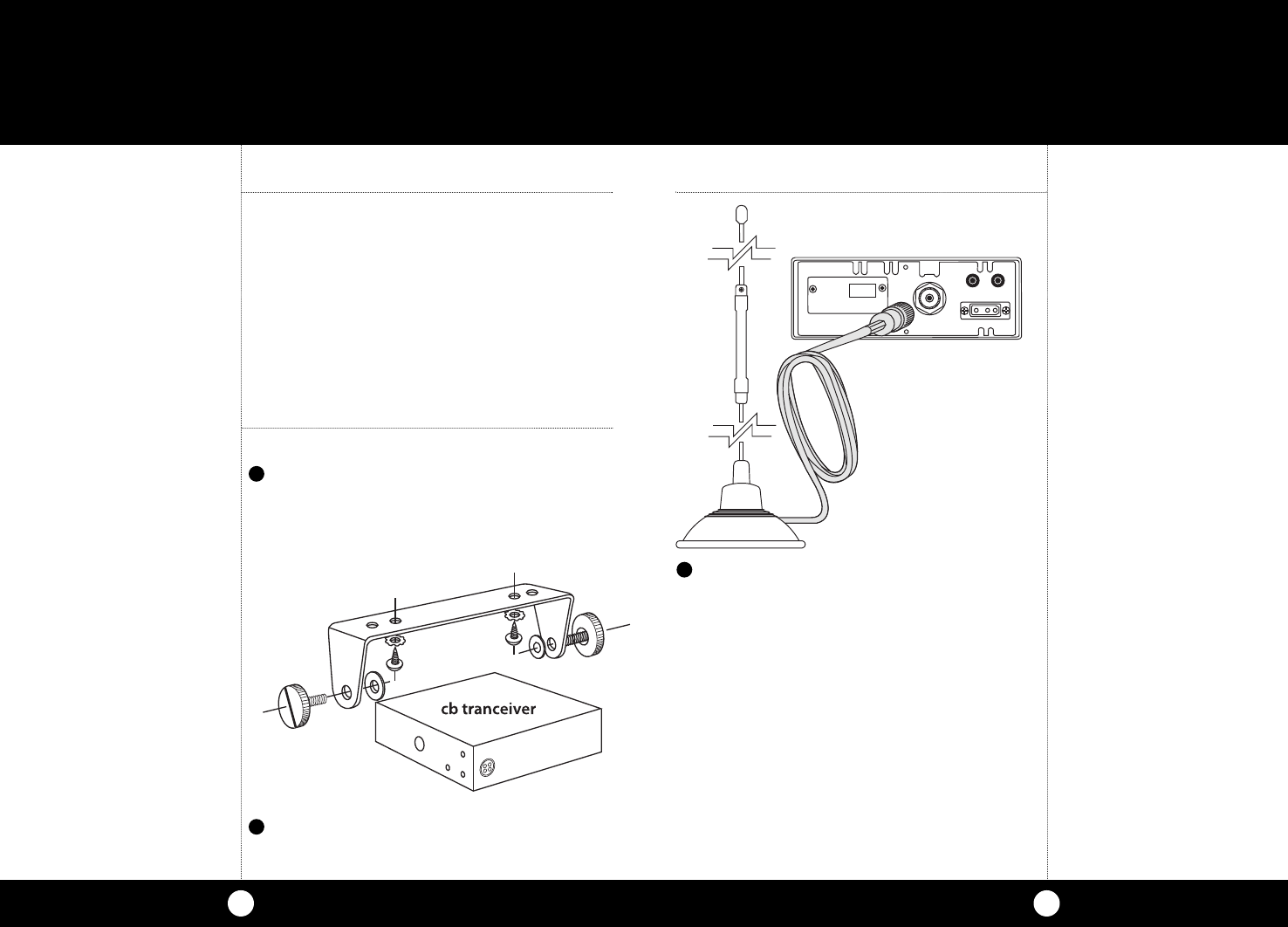 cb tranceiver