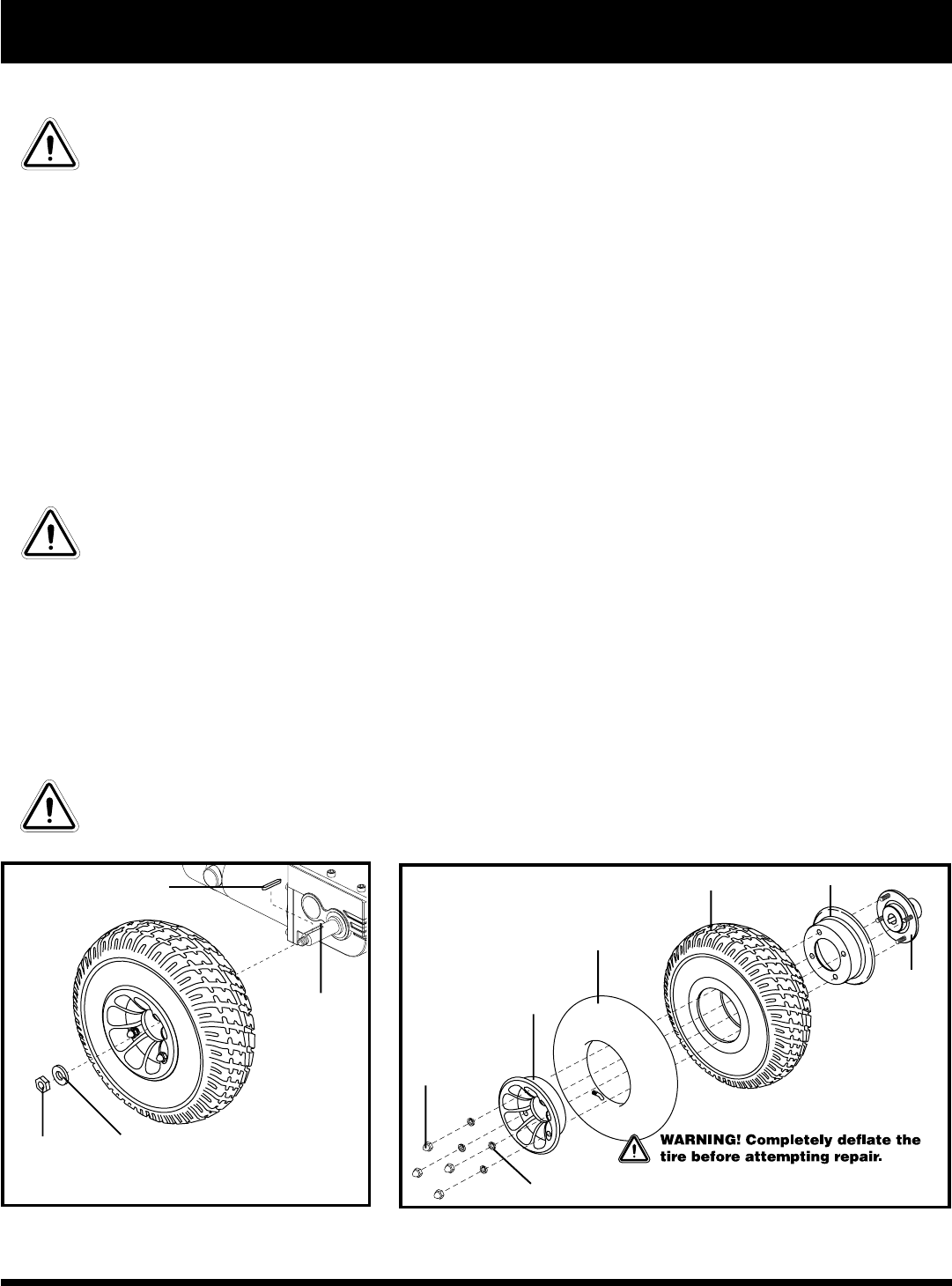 WARNING! Completely deflate the tire before attempting repair.