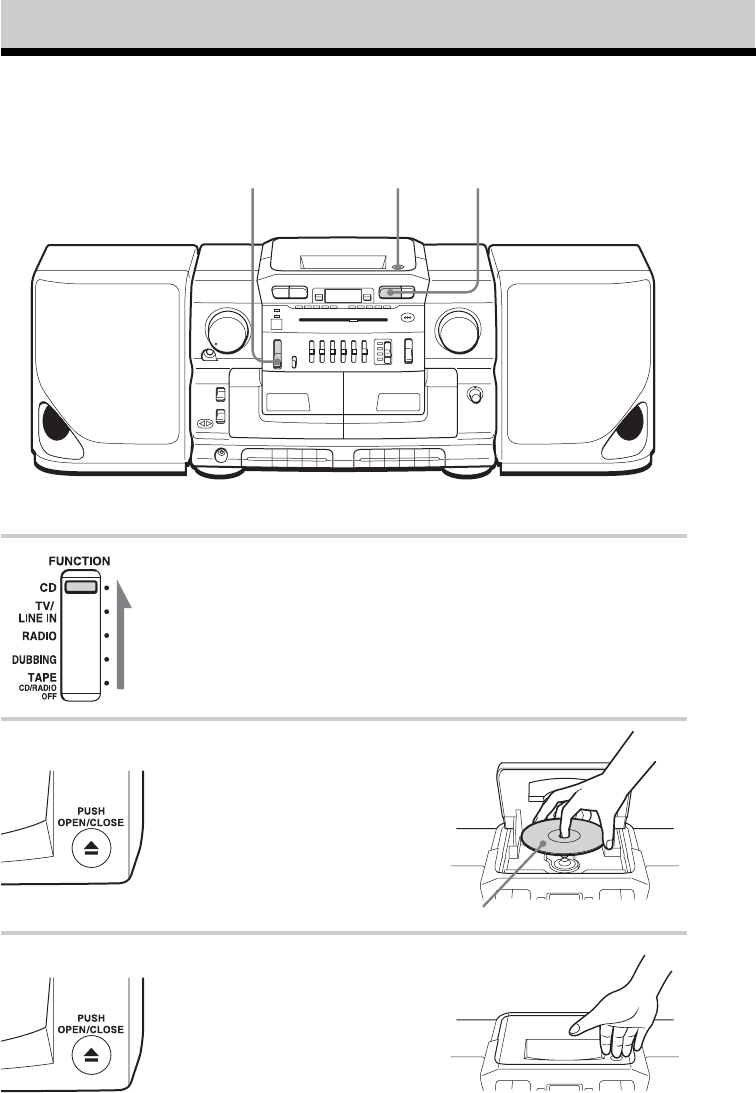 FUNCTION
CD
TV/
LINE IN
RADIO
DUBBING
TAPE
CD/RADIO
OFF

PUSH
OPEN/CLOSE

PUSH
OPEN/CLOSE