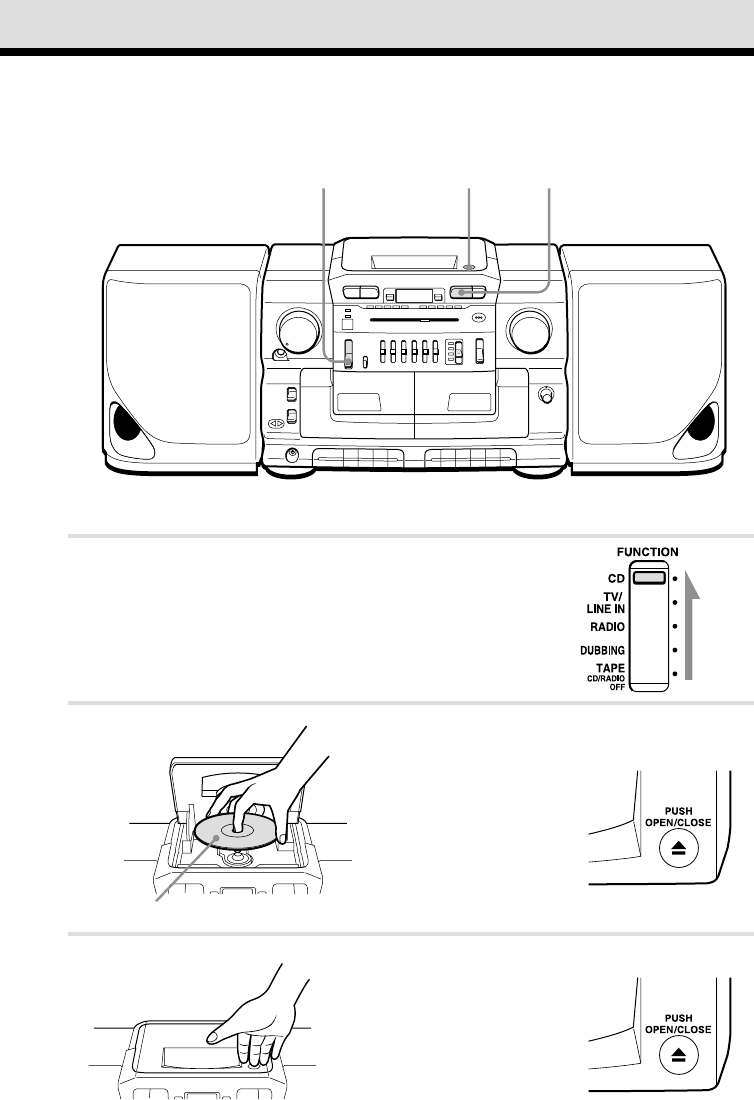 FUNCTION
CD
TV/
LINE IN
RADIO
DUBBING
TAPE
CD/RADIO
OFF

PUSH
OPEN/CLOSE

PUSH
OPEN/CLOSE