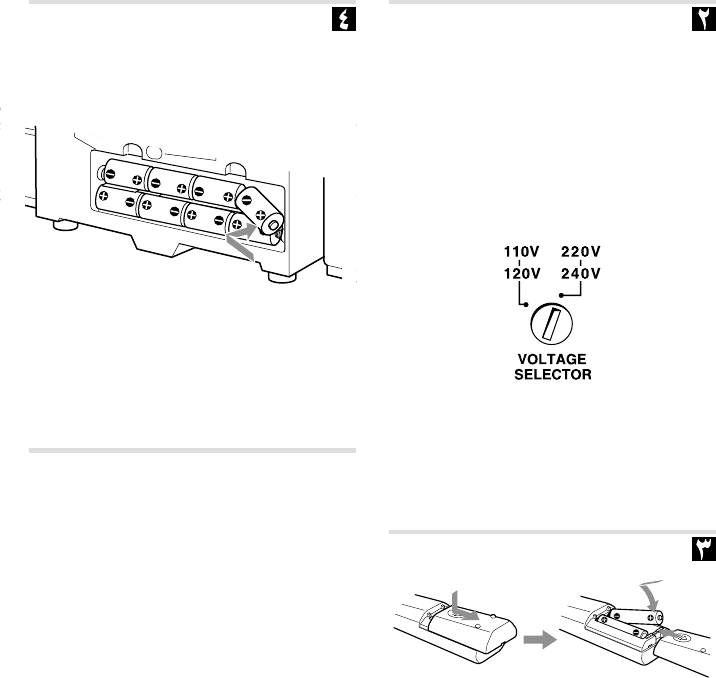 ٤

٢

110V 220V
120V 240V

VOLTAGE
SELECTOR

٣