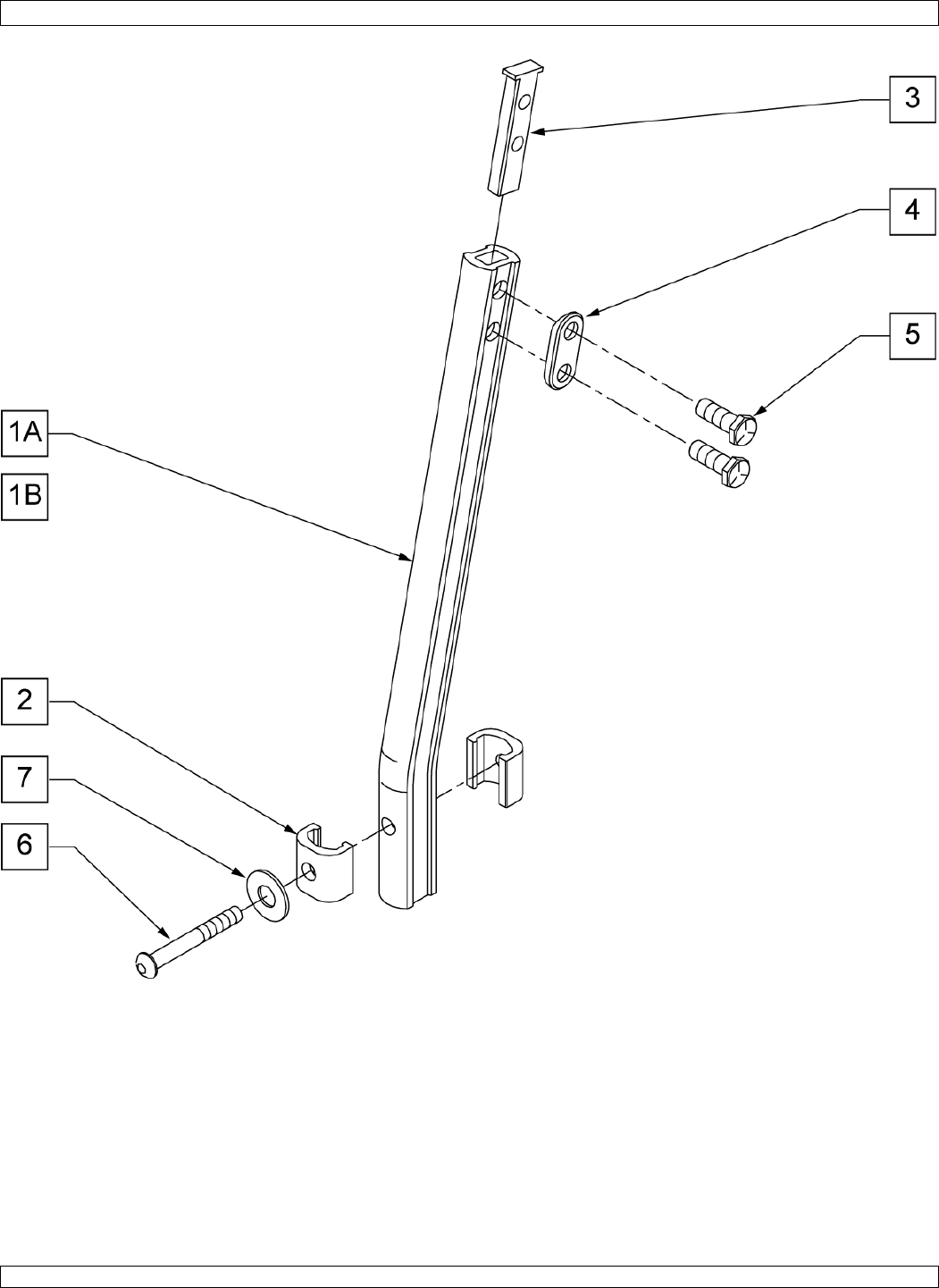 3

4

5

1A

1B

2

7

6