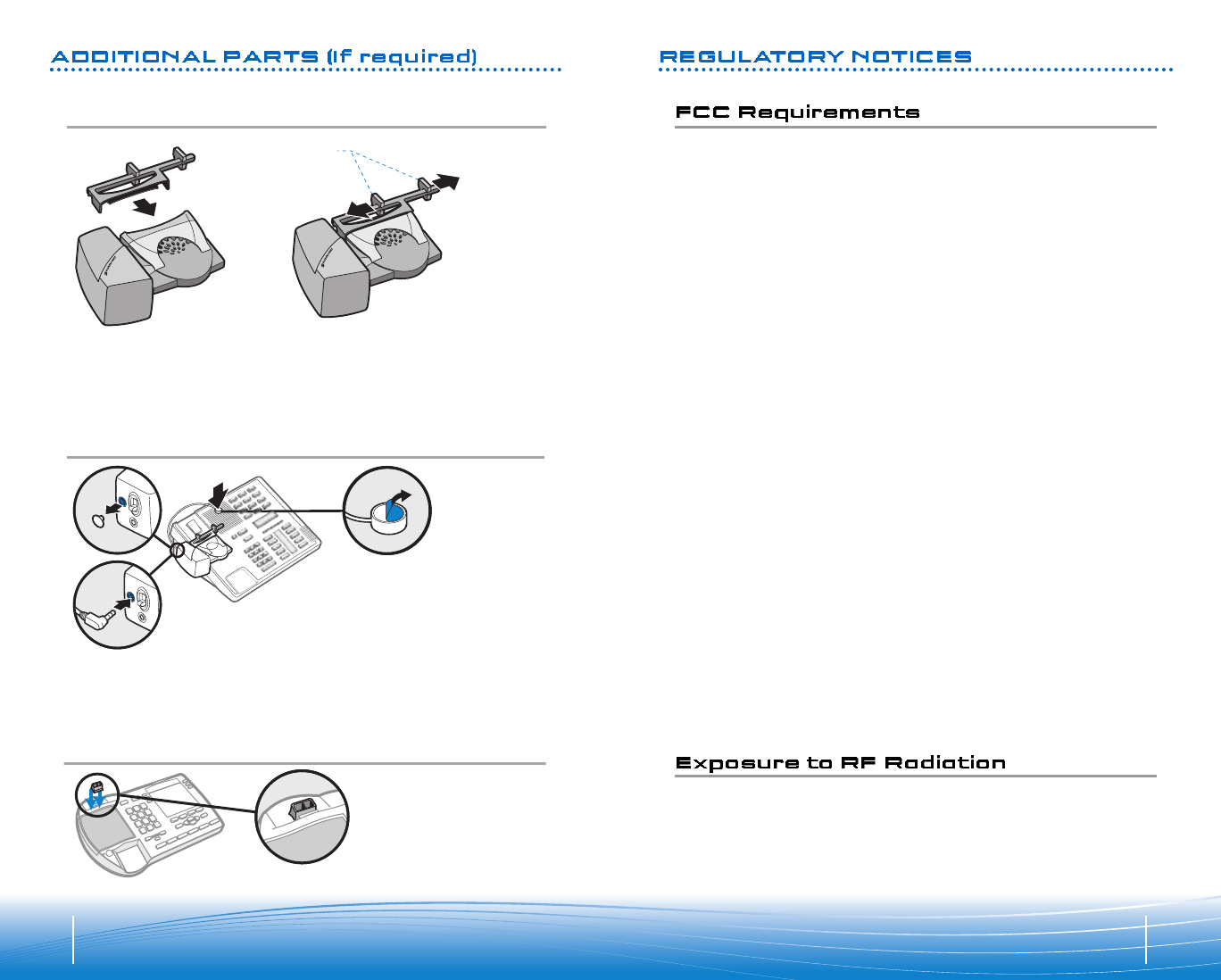 ADDITIONAL PARTS (If required)

REGULATORY NOTICES

FCC Requirements

Exposure to RF Radiation