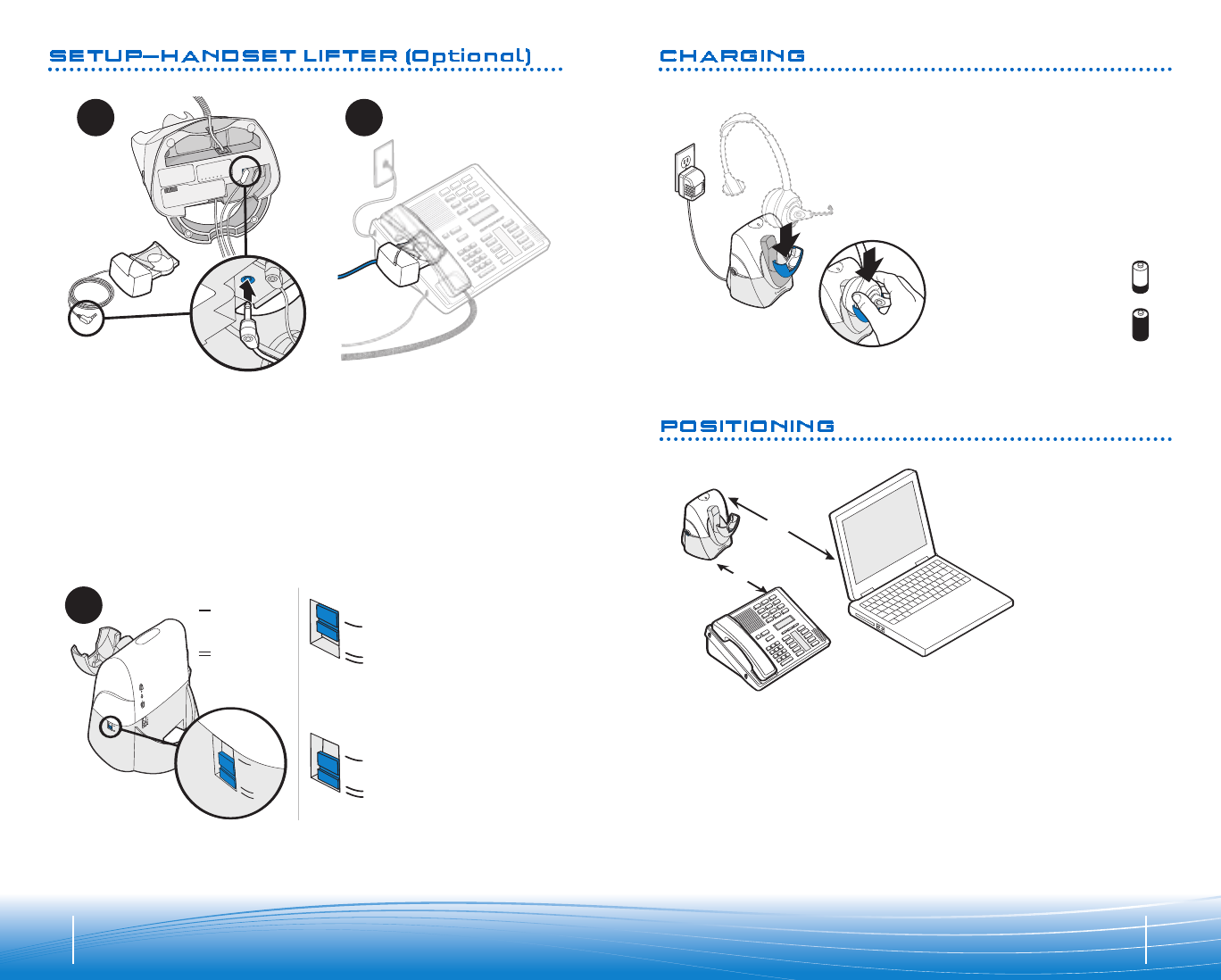 SETUP—HANDSET LIFTER (Optional)

CHARGING

POSITIONING