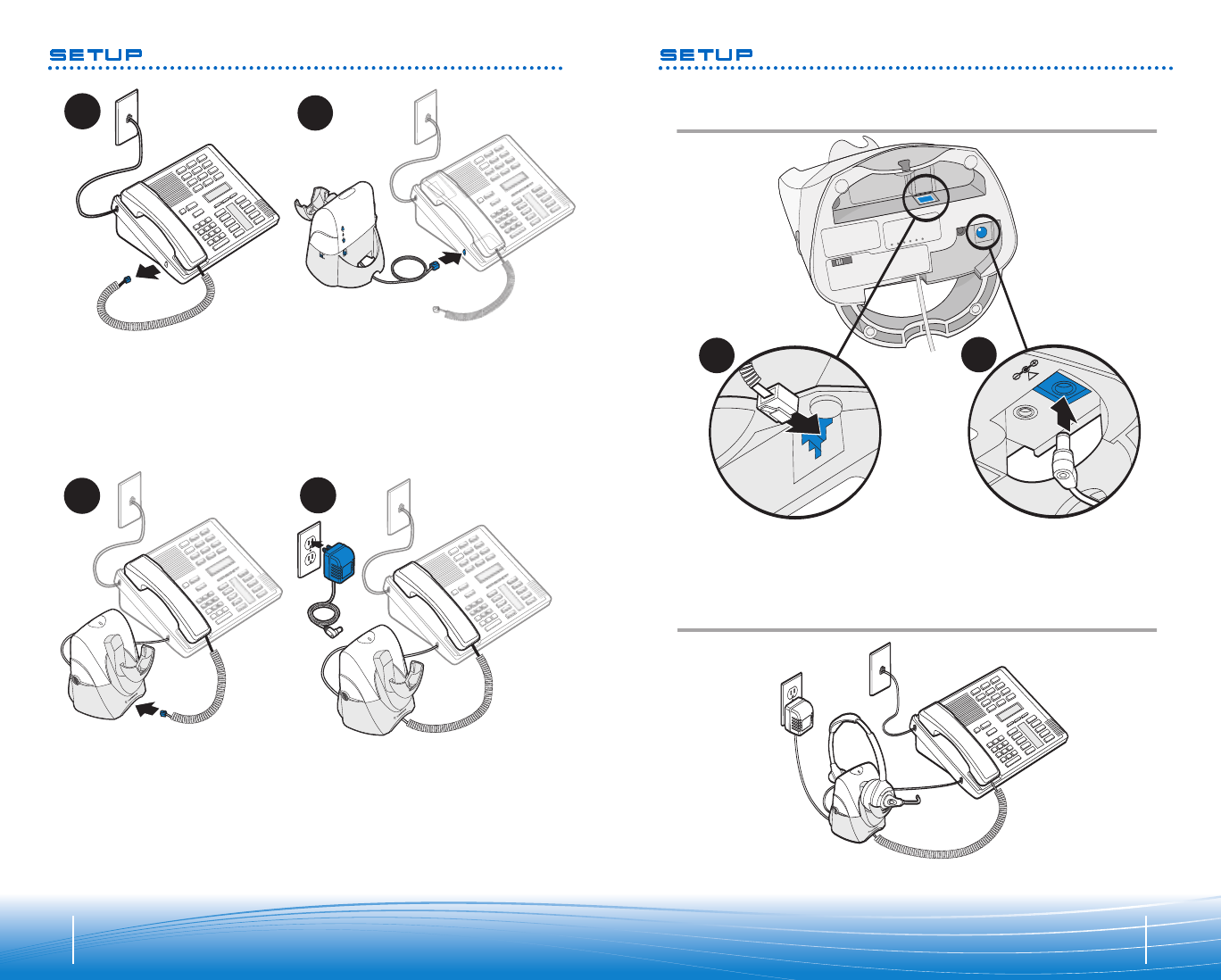 SETUP

SETUP