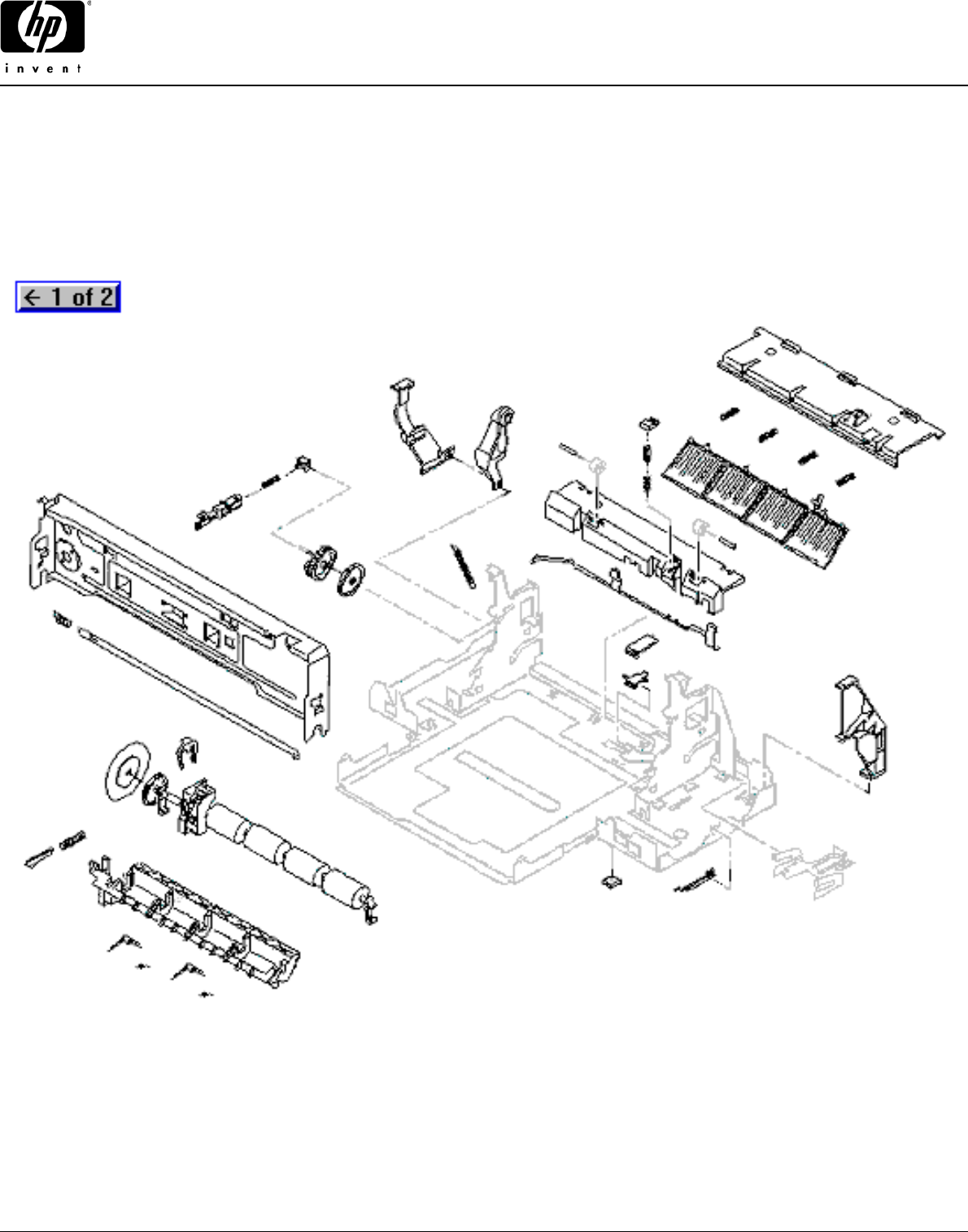 hp
invent

← 1 of 2