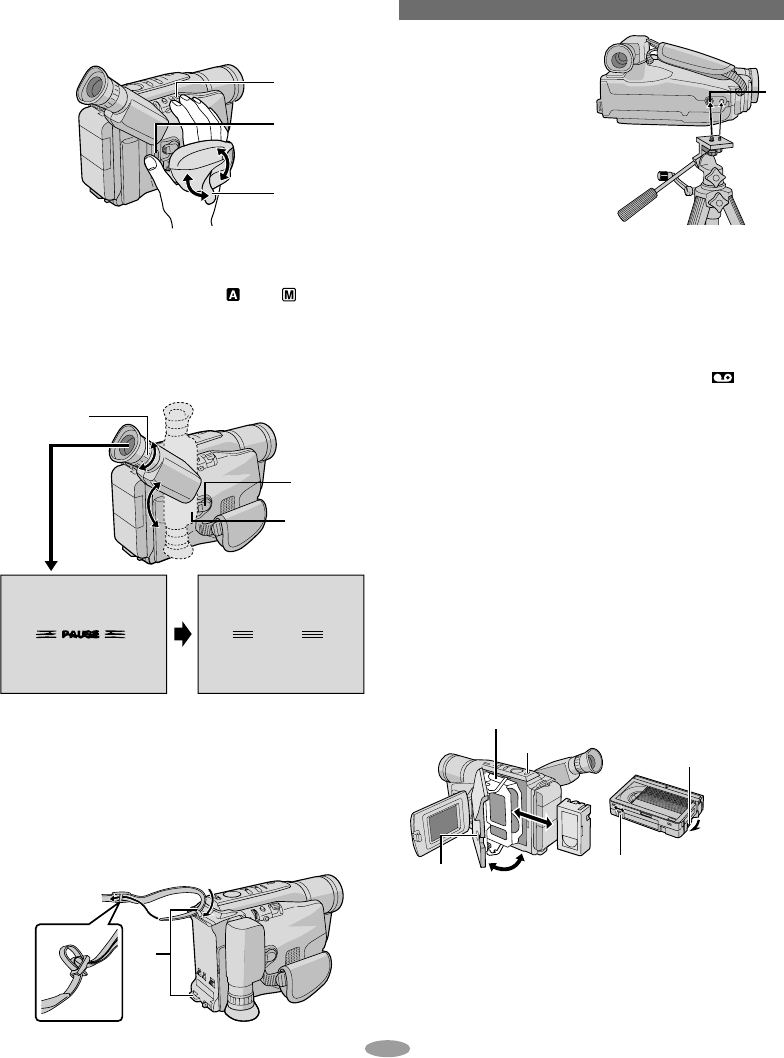 PAUSE