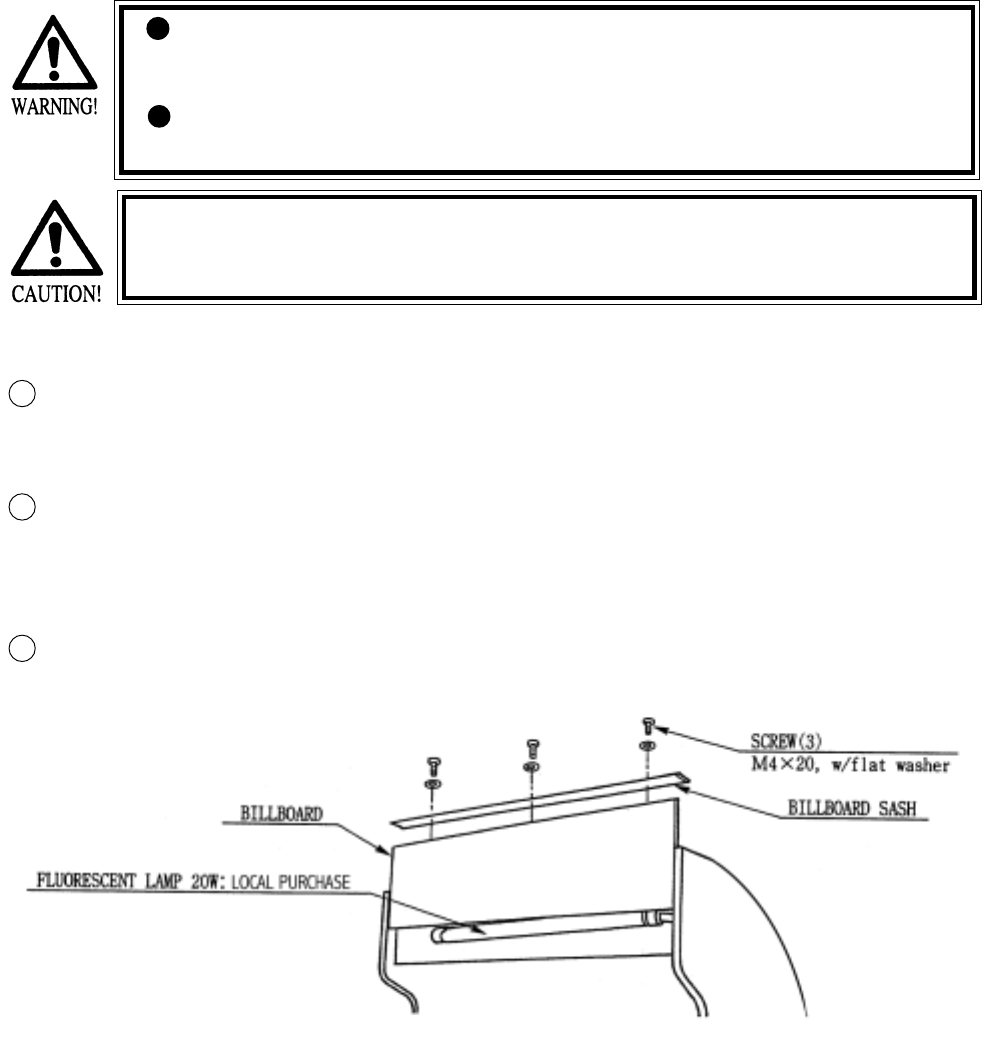 WARNING!

CAUTION!

SCREW(3)
M4×20, w/flat washer

BILLBOARD

BILLBOARD SASH

FLUORESCENT LAMP 20W: LOCAL PURCHASE