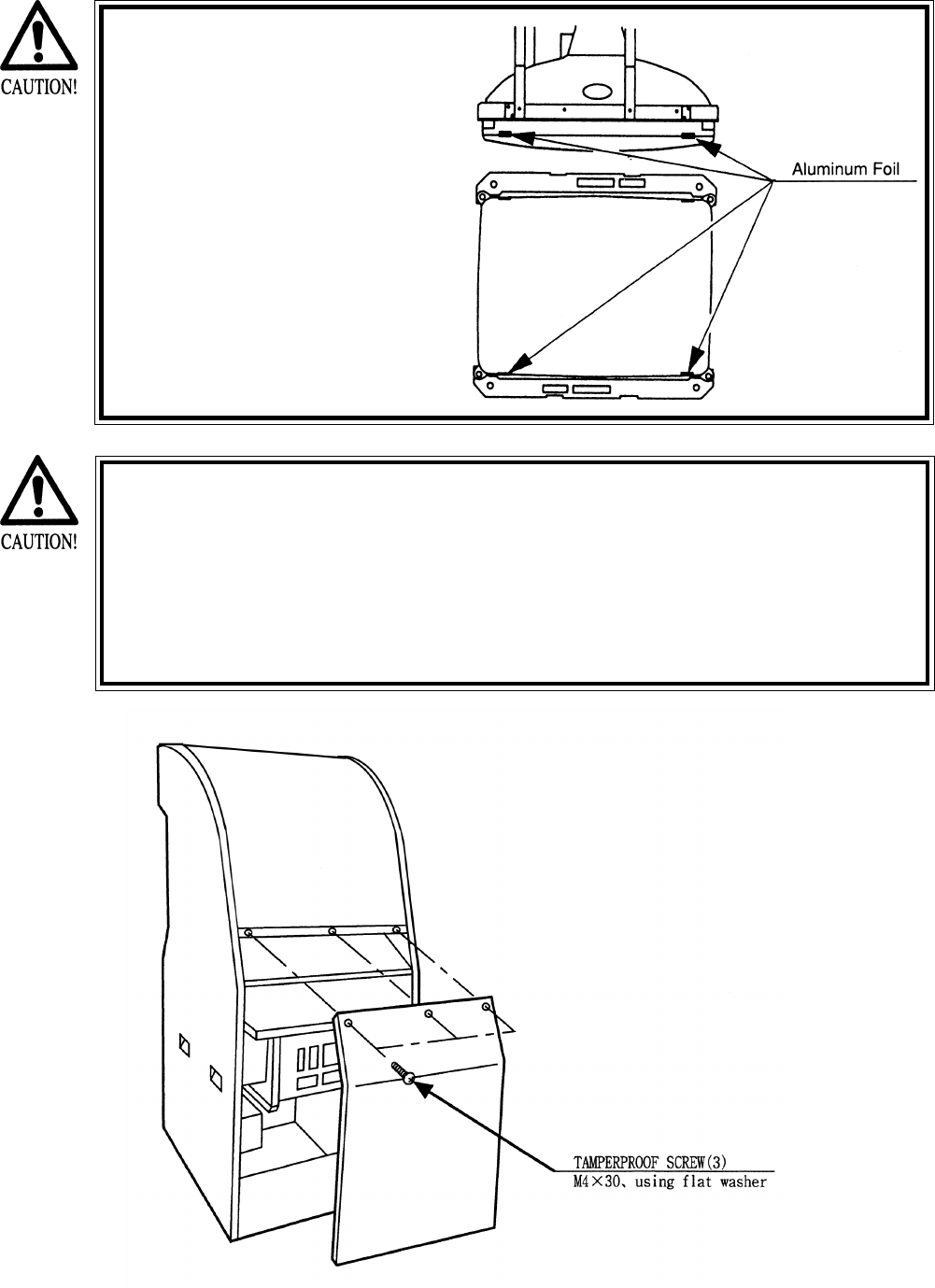 CAUTION!

Aluminum Foil

CAUTION!

TAMPERPROOF SCREW(3)
M4×30、using flat washer