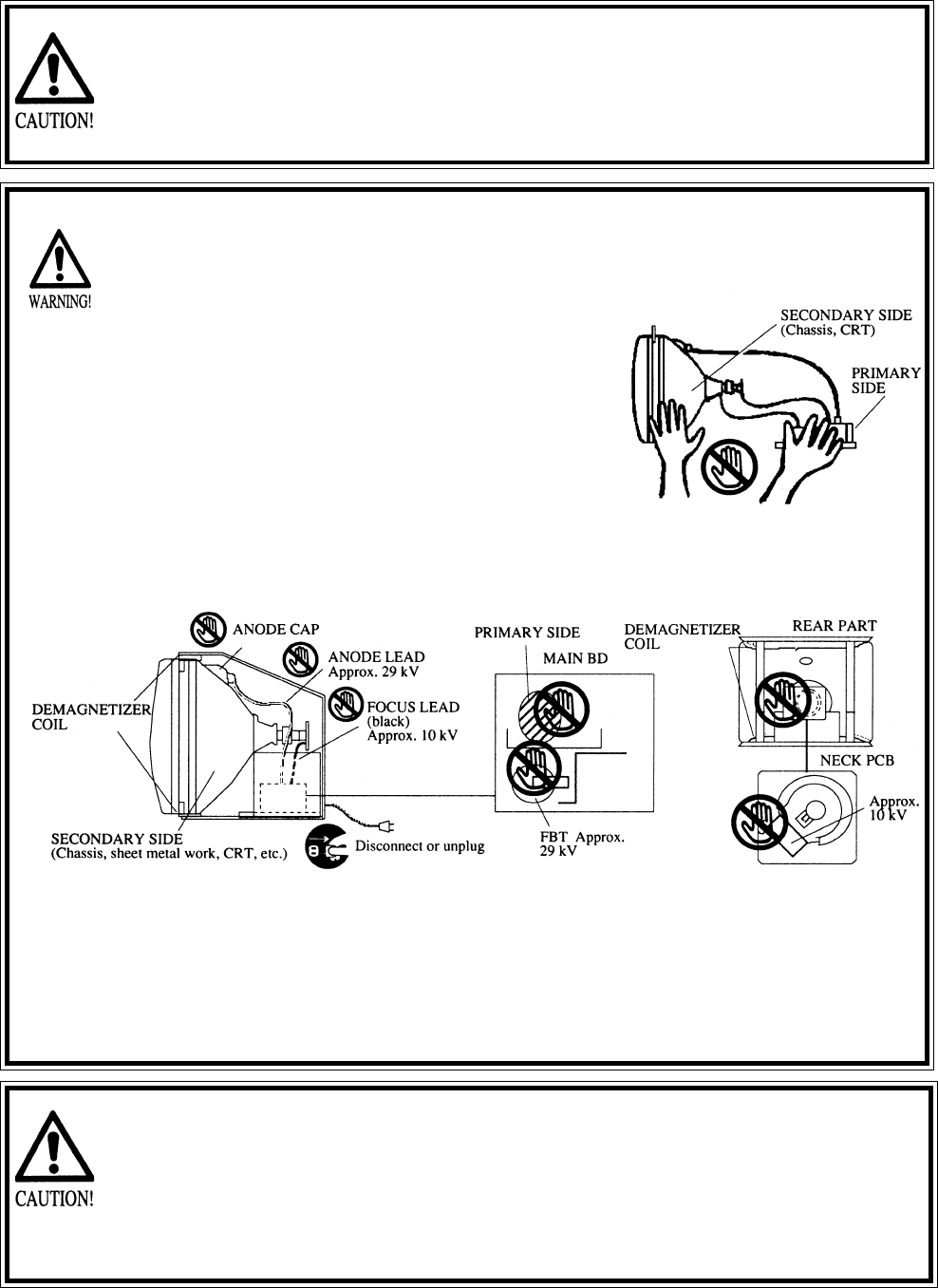 CAUTION!

WARNING!

SECONDARY SIDE
(Chassis, CRT)

PRIMARY SIDE

ANODE CAP

ANODE LEAD
Approx. 29 kV

FOCUS LEAD
(black)
Approx. 10 kV

DEMAGNETIZER COIL

SECONDARY SIDE
(Chassis, sheet metal work, CRT, etc.)

Disconnect or unplug

PRIMARY SIDE

MAIN BD

FBT Approx.
29 kV

DEMAGNETIZER COIL

REAR PART

NECK PCB

Approx.
10 kV

CAUTION!