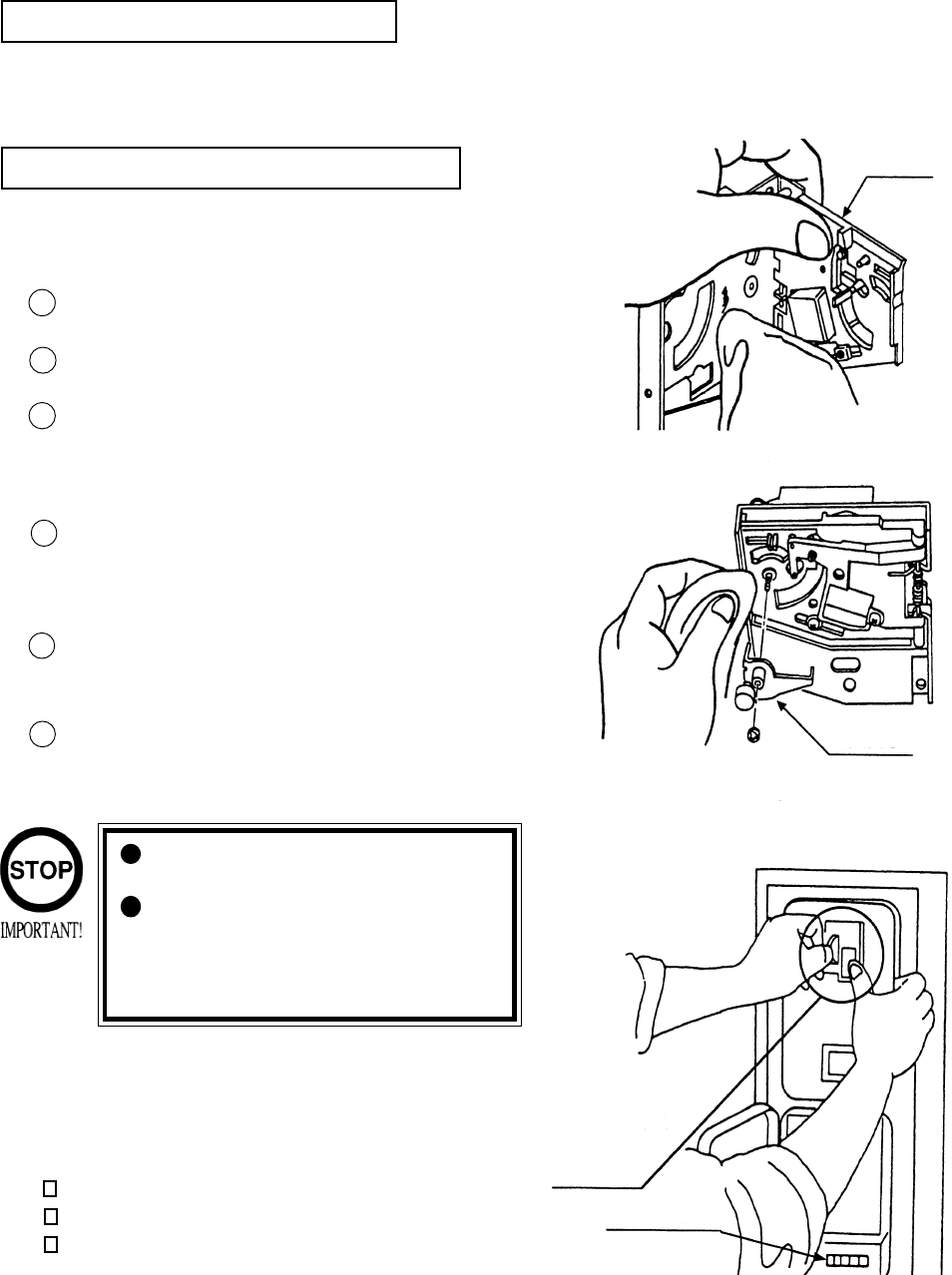 STOP

IMPORTANT!