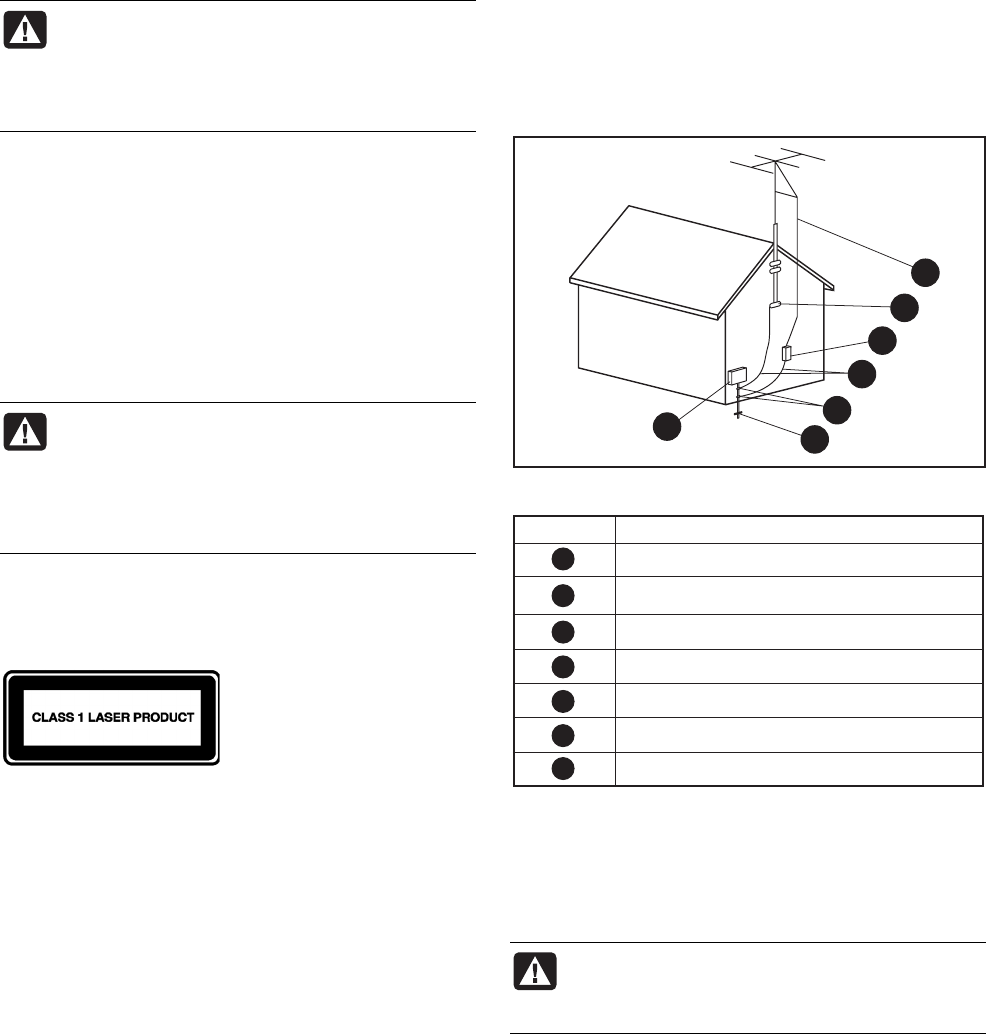 CLASS 1 LASER PRODUCT