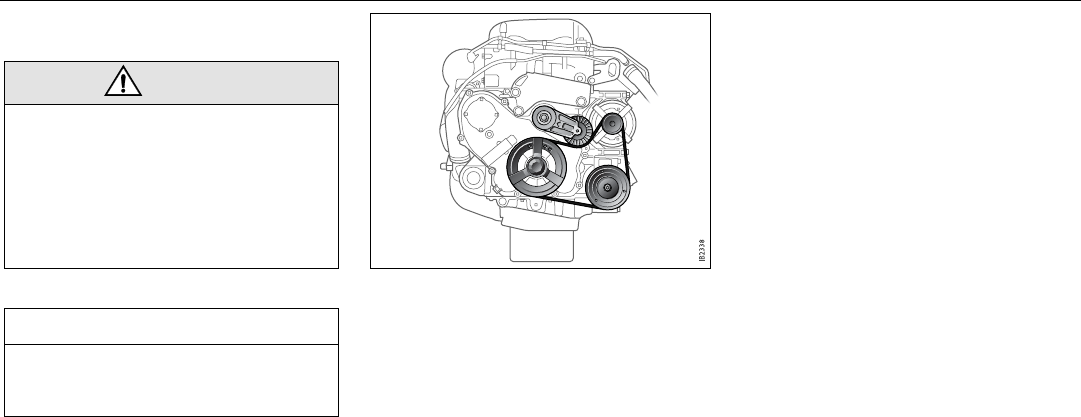 IB2338