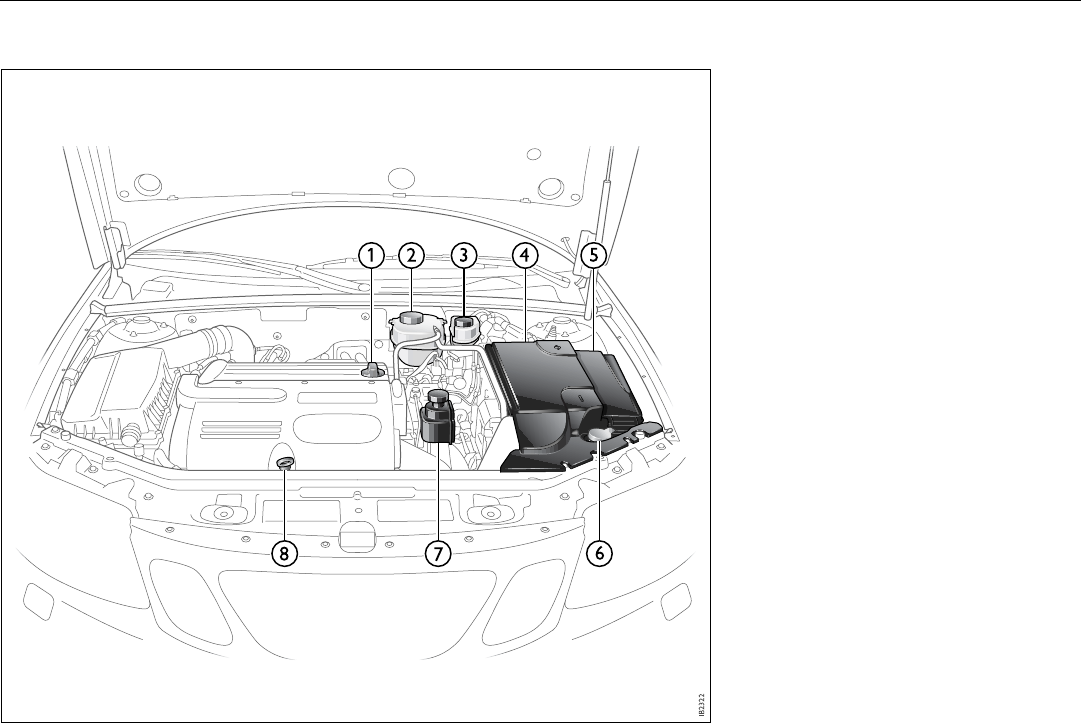 1
2
3
4
5
8
7
6
IB2322