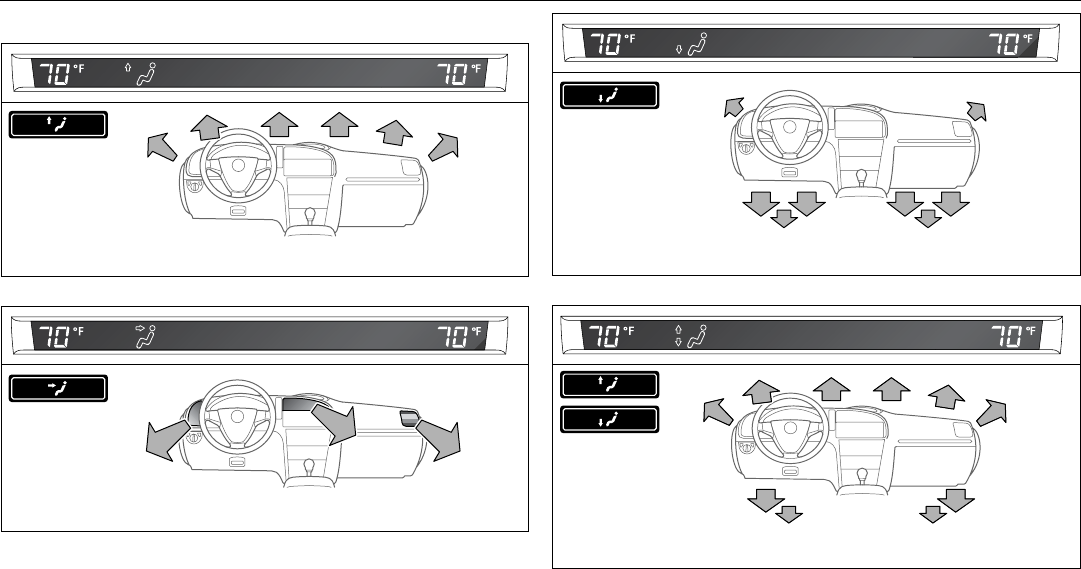 70 °F

70 °F

70 °F

70 °F

70 °F

70 °F

70 °F

70 °F