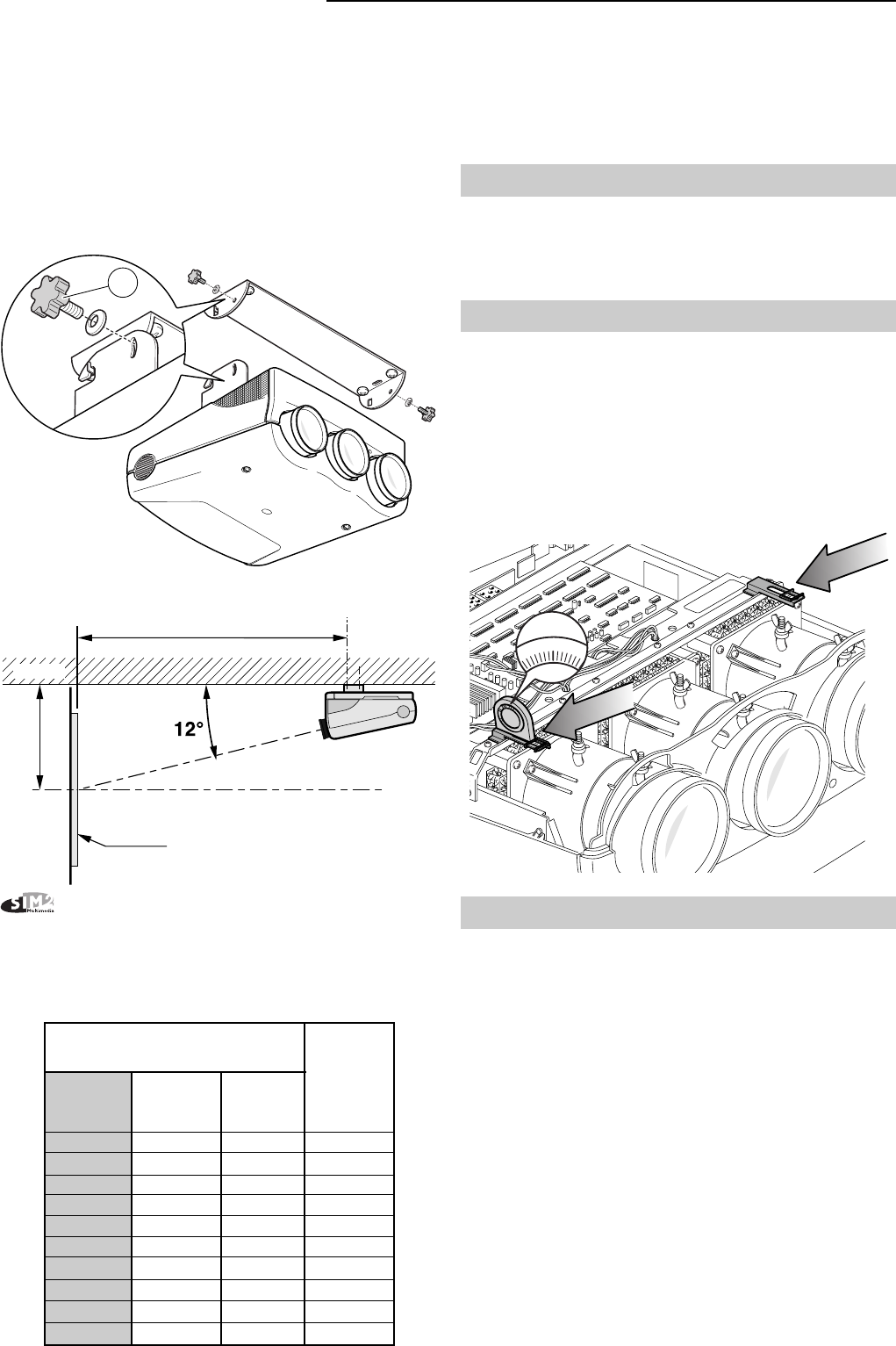 12°

SIM2 Multimedia