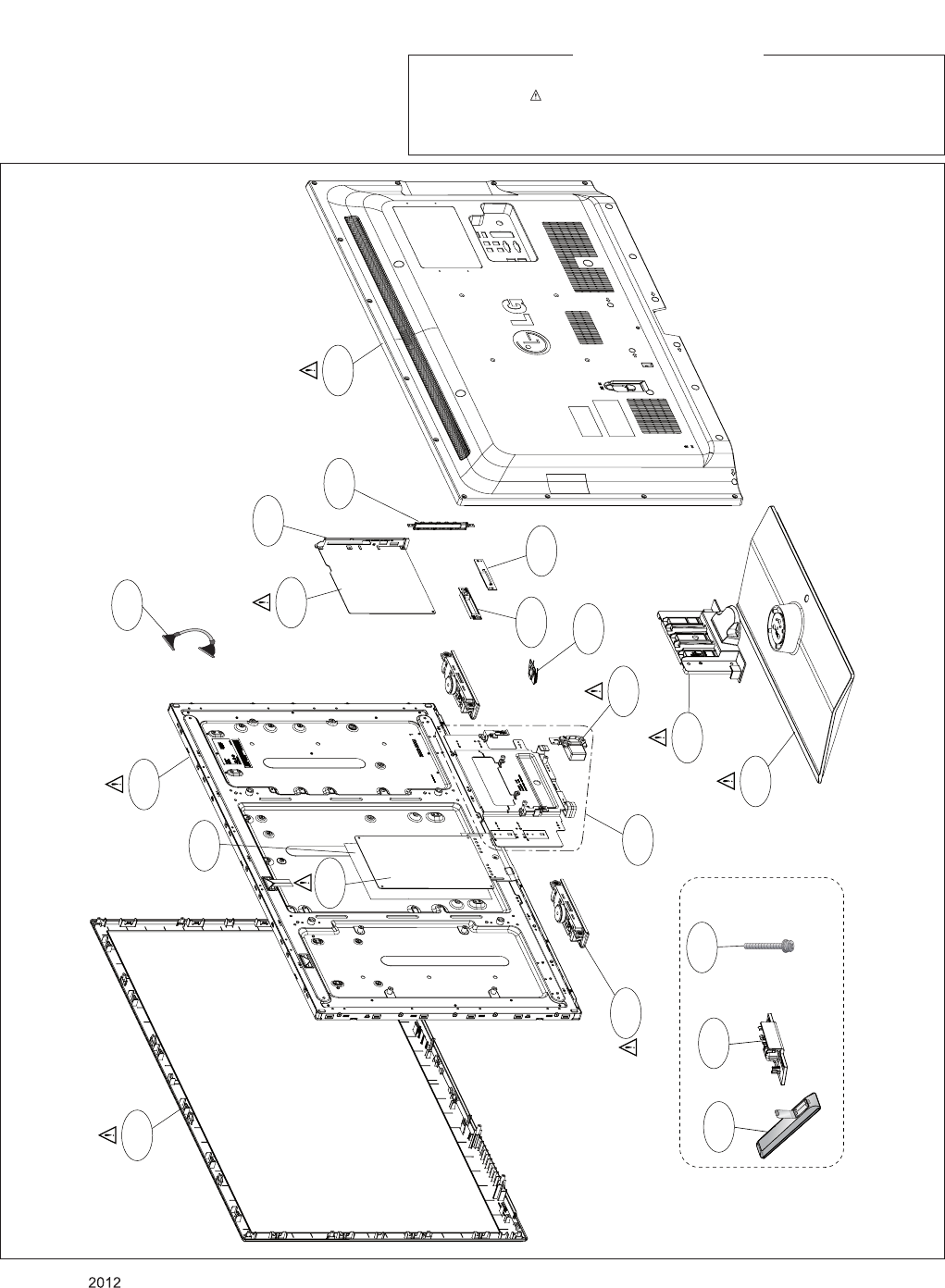 LG

2012