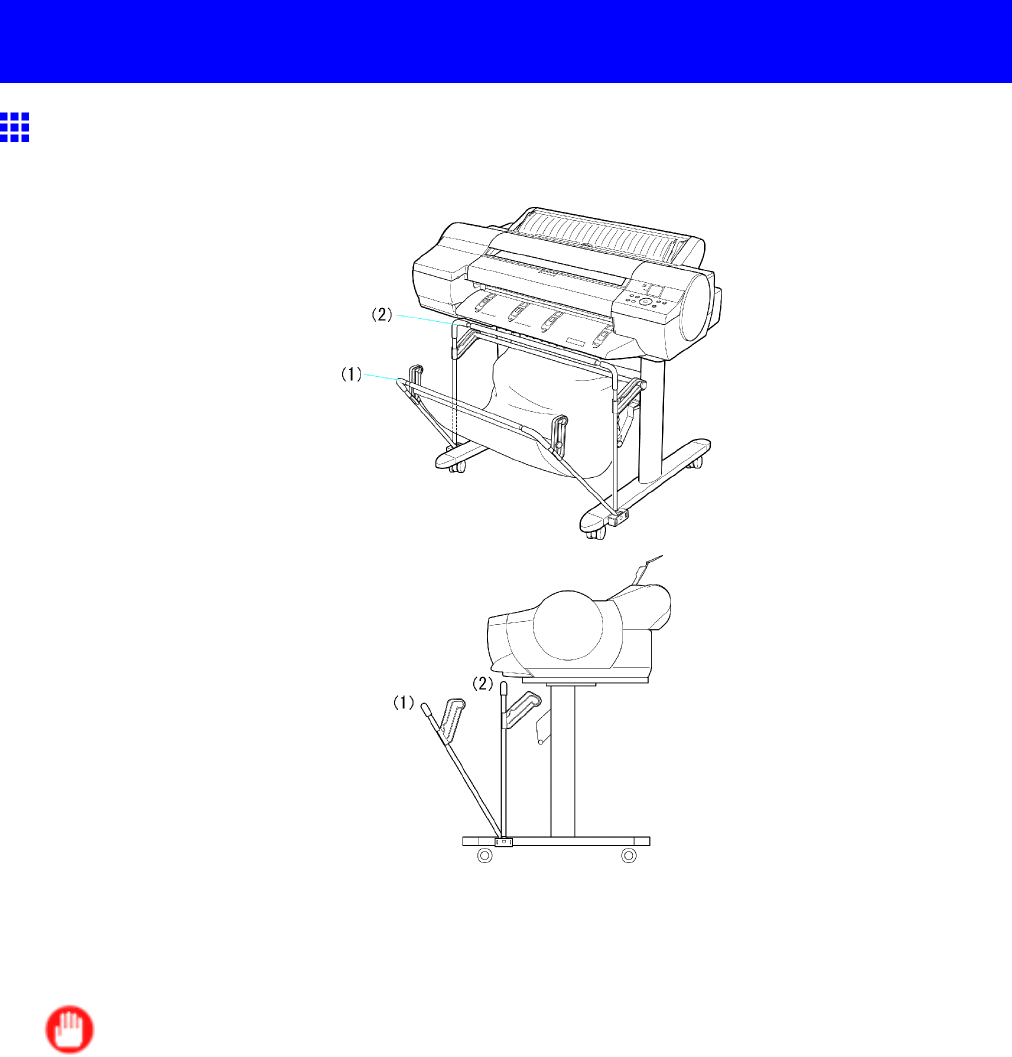 (2)
(1)
(2)
(1)