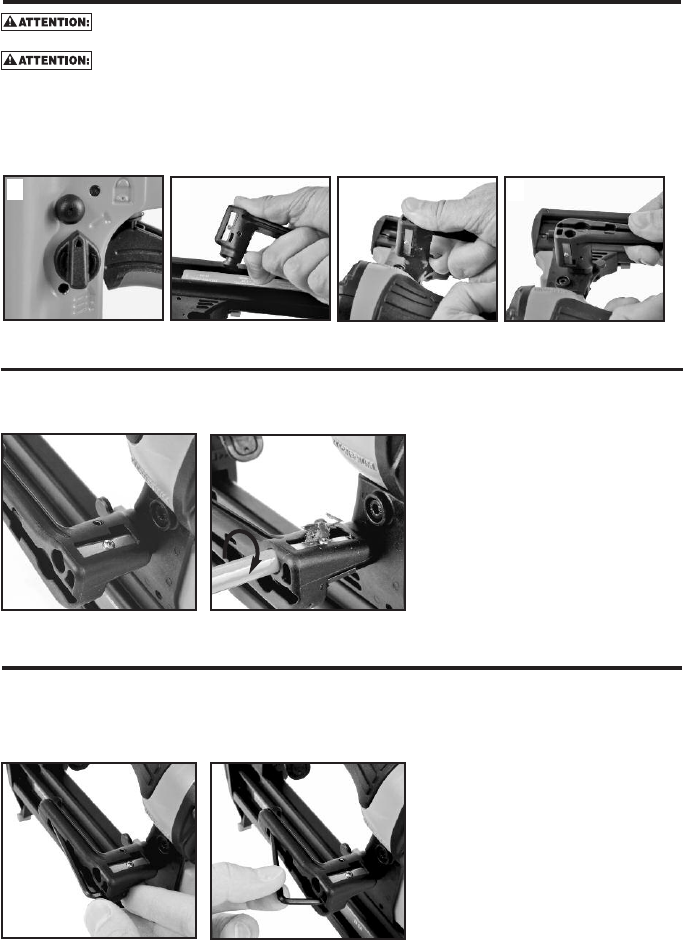 ATTENTION:

ATTENTION: